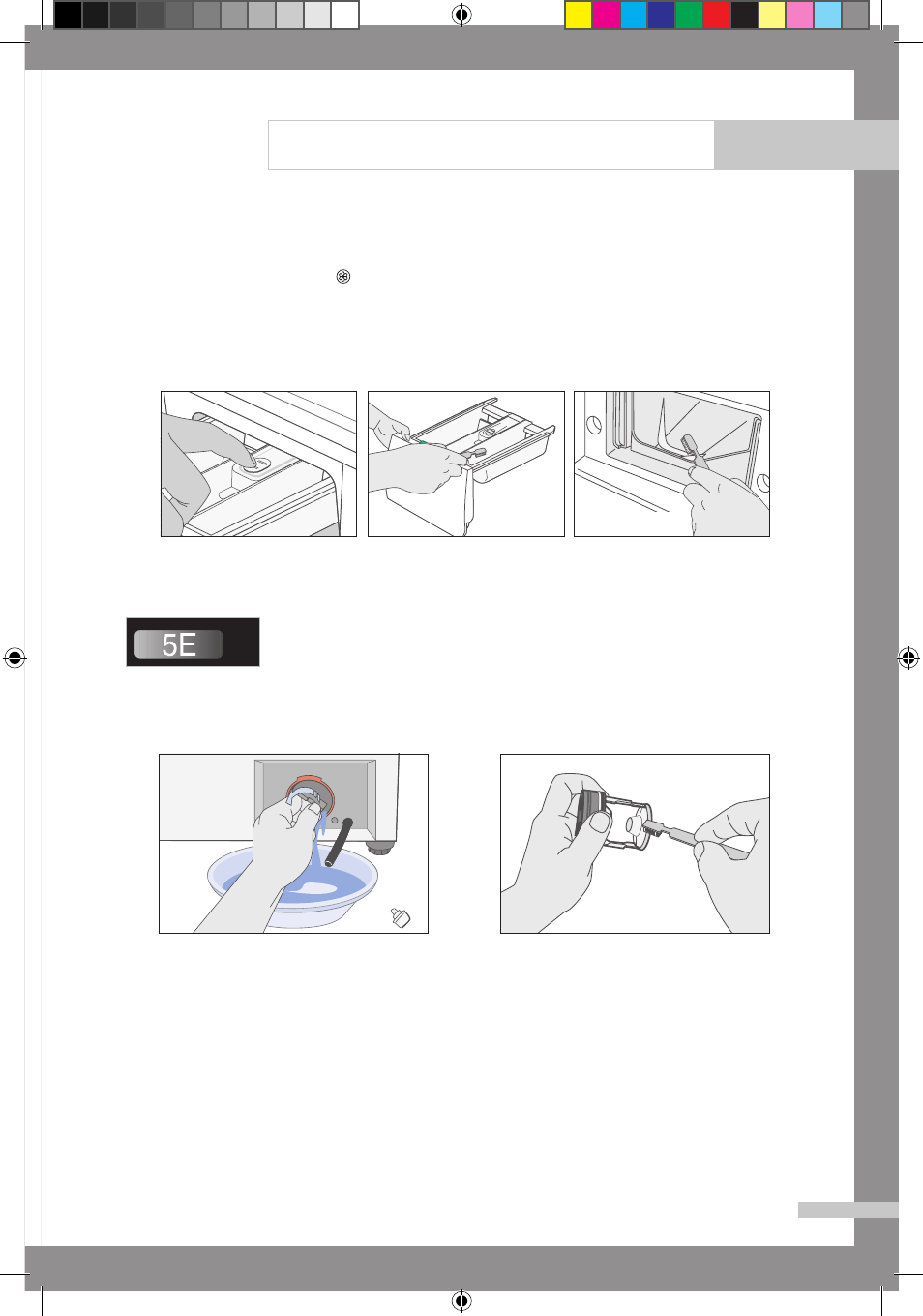 5E