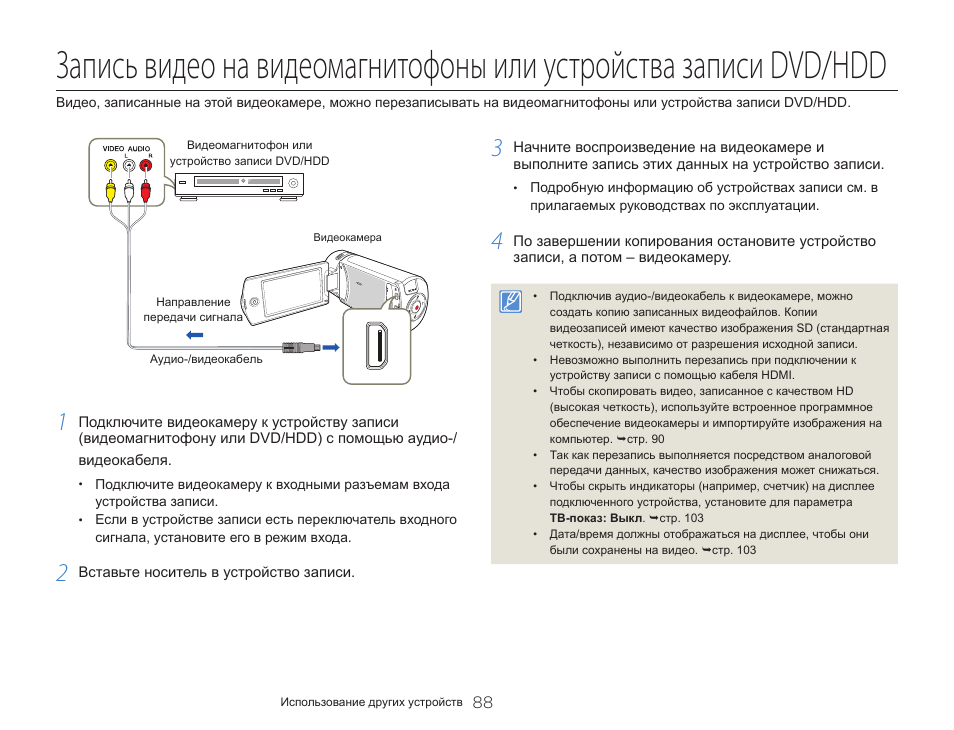 Запись видео на видеомагнитофоны или устройства записи DVD/HDD

Видео, записанные на этой видеокамере, можно перезаписывать на видеомагнитофоны или устройства записи DVD/HDD.

VIDEO AUDIO
L R

Видеомагнитофон или устройство записи DVD/HDD

Видеокамера

Направление передачи сигнала

Аудио-/видеокабель

1 Подключите видеокамеру к устройству записи (видеомагнитофону или DVD/HDD) с помощью аудио-/видеокабеля.

• Подключите видеокамеру к входными разъемам входа устройства записи.
• Если в устройстве записи есть переключатель входного сигнала, установите его в режим входа.

2 Вставьте носитель в устройство записи.

3 Начните воспроизведение на видеокамере и выполните запись этих данных на устройство записи.

• Подробную информацию об устройствах записи см. в прилагаемых руководствах по эксплуатации.

4 По завершении копирования остановите устройство записи, а потом – видеокамеру.

• Подключив аудио-/видеокабель к видеокамере, можно создать копию записанных видеофайлов. Копии видеозаписей имеют качество изображения SD (стандартная четкость), независимо от разрешения исходной записи.
• Невозможно выполнить перезапись при подключении к устройству записи с помощью кабеля HDMI.
• Чтобы скопировать видео, записанное с качеством HD (высокая четкость), используйте встроенное программное обеспечение видеокамеры и импортируйте изображения на компьютер. ➥стр. 90
• Так как перезапись выполняется посредством аналоговой передачи данных, качество изображения может снижаться.
• Чтобы скрыть индикаторы (например, счетчик) на дисплее подключенного устройства, установите для параметра ТВ-показ: Выкл. ➥стр. 103
• Дата/время должны отображаться на дисплее, чтобы они были сохранены на видео. ➥стр. 103

Использование других устройств 88