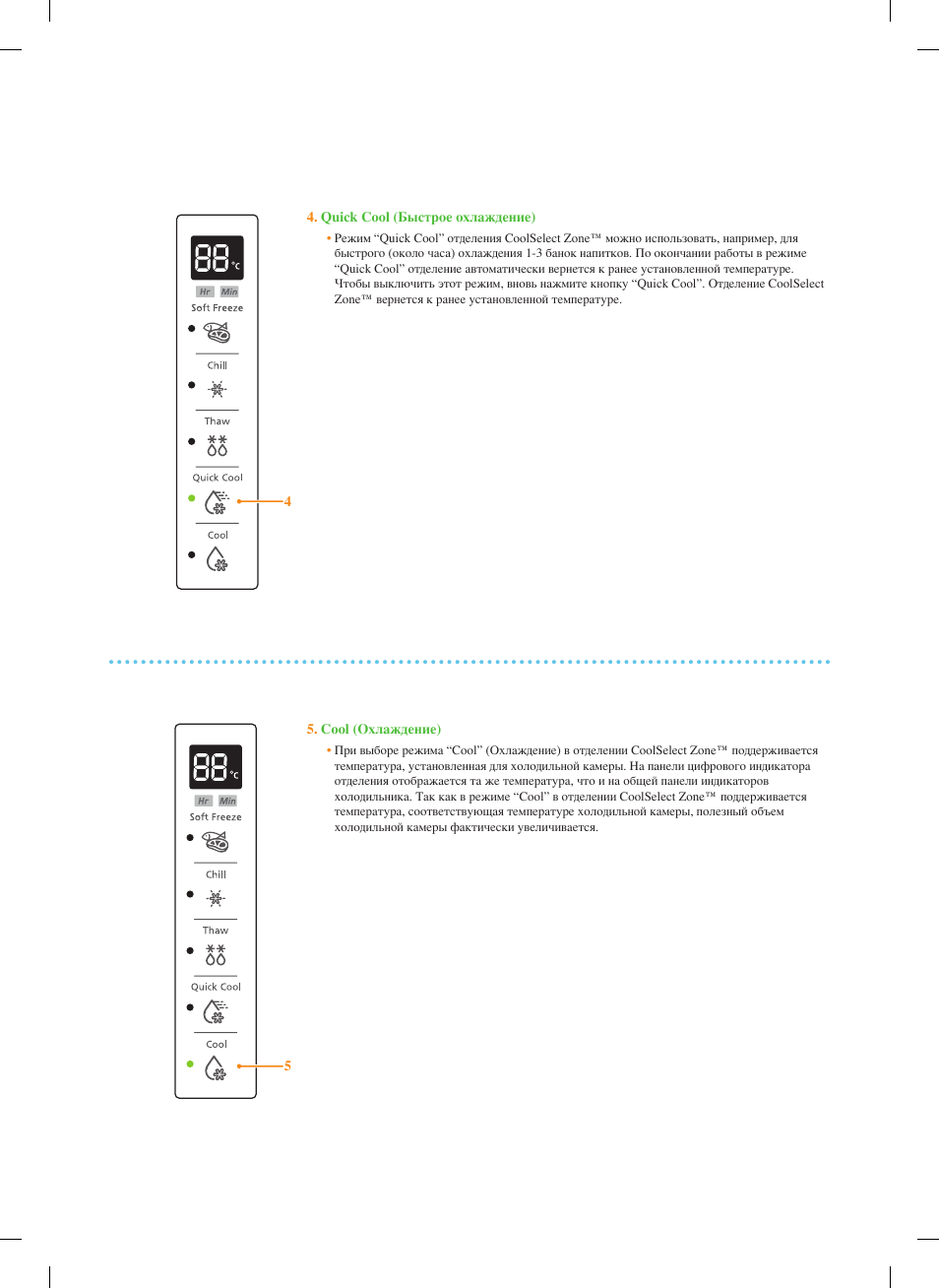 88 °C
Hr Min
Soft Freeze
Chill
Thaw
Quick Cool
Cool

4

4. Quick Cool (Быстрое охлаждение)

• Режим “Quick Cool” отделения CoolSelect Zone™ можно использовать, например, для быстрого (около часа) охлаждения 1-3 банок напитков. По окончании работы в режиме “Quick Cool” отделение автоматически вернется к ранее установленной температуре. Чтобы выключить этот режим, вновь нажмите кнопку “Quick Cool”. Отделение CoolSelect Zone™ вернется к ранее установленной температуре.

88 °C
Hr Min
Soft Freeze
Chill
Thaw
Quick Cool
Cool

5

5. Cool (Охлаждение)

• При выборе режима “Cool” (Охлаждение) в отделении CoolSelect Zone™ поддерживается температура, установленная для холодильной камеры. На панели цифрового индикатора отделения отображается та же температура, что и на общей панели индикаторов холодильника. Так как в режиме “Cool” в отделении CoolSelect Zone™ поддерживается температура, соответствующая температуре холодильной камеры, полезный объем холодильной камеры фактически увеличивается.