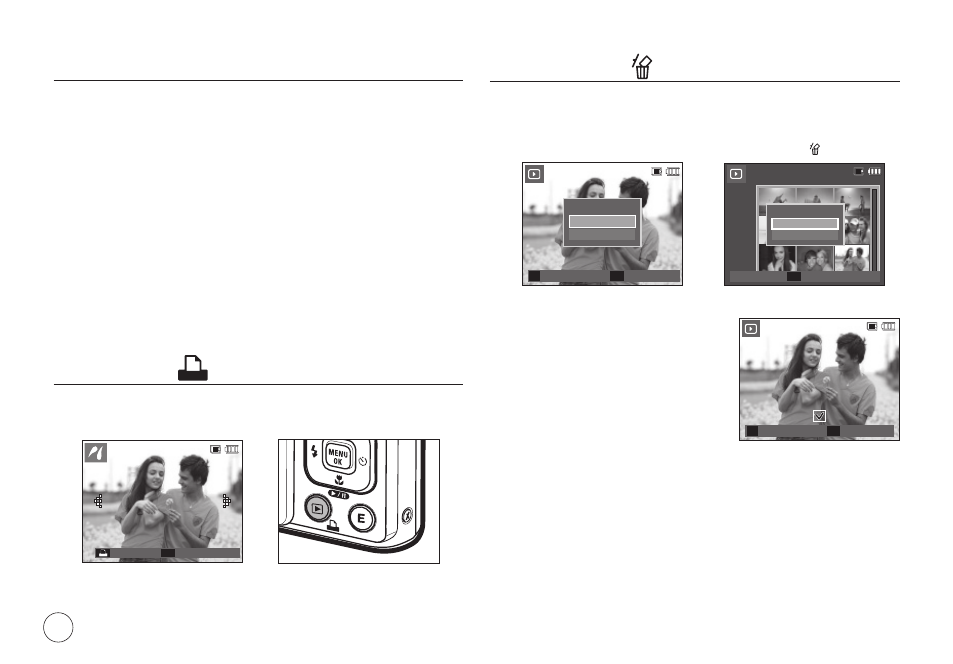 MENU
OK
E