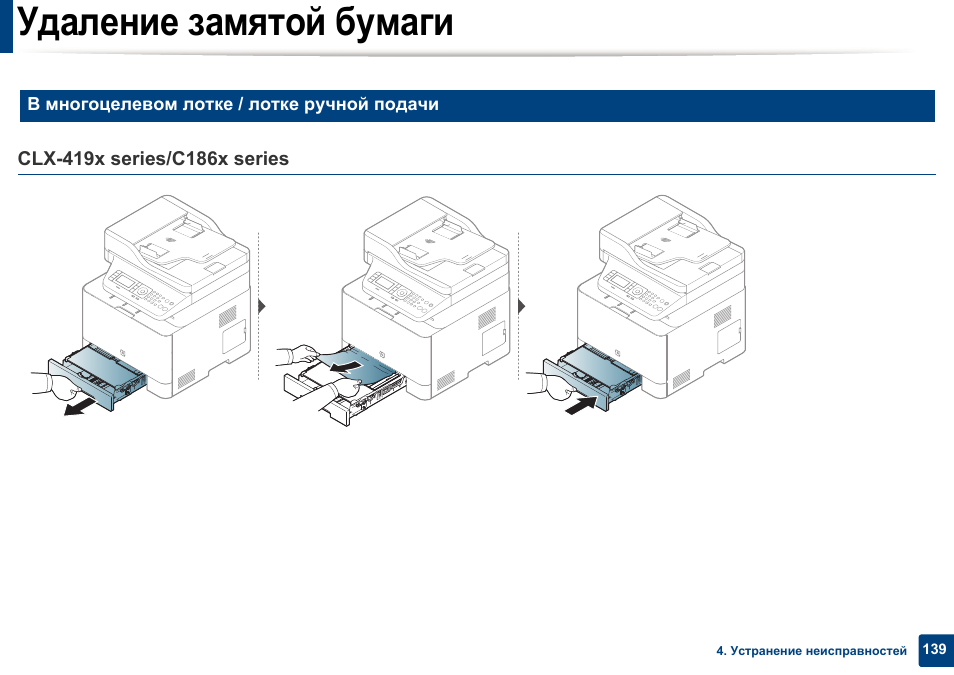 Удаление замятой бумаги

В многоцелевом лотке / лотке ручной подачи

CLX-419x series/C186x series

4. Устранение неисправностей 139