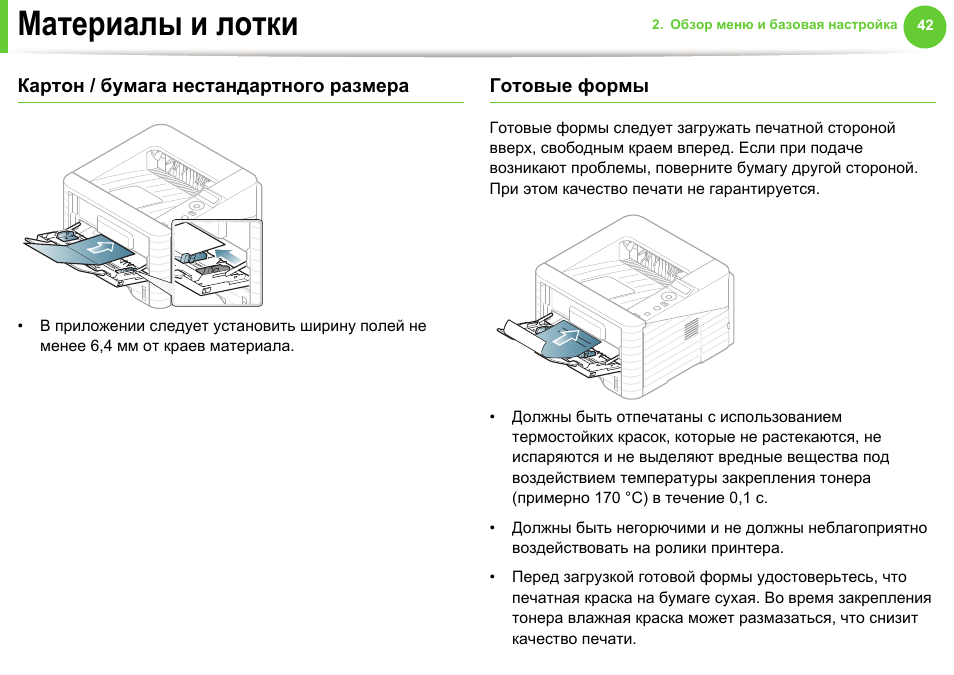 Материалы и лотки

2. Обзор меню и базовая настройка 42

Картон / бумага нестандартного размера

• В приложении следует установить ширину полей не менее 6,4 мм от краев материала.

Готовые формы

Готовые формы следует загружать печатной стороной вверх, свободным краем вперед. Если при подаче возникают проблемы, поверните бумагу другой стороной. При этом качество печати не гарантируется.

• Должны быть отпечатаны с использованием термостойких красок, которые не растекаются, не испаряются и не выделяют вредные вещества под воздействием температуры закрепления тонера (примерно 170 °C) в течение 0,1 с.

• Должны быть негорючими и не должны неблагоприятно воздействовать на ролики принтера.

• Перед загрузкой готовой формы удостоверьтесь, что печатная краска на бумаге сухая. Во время закрепления тонера влажная краска может размазаться, что снизит качество печати.