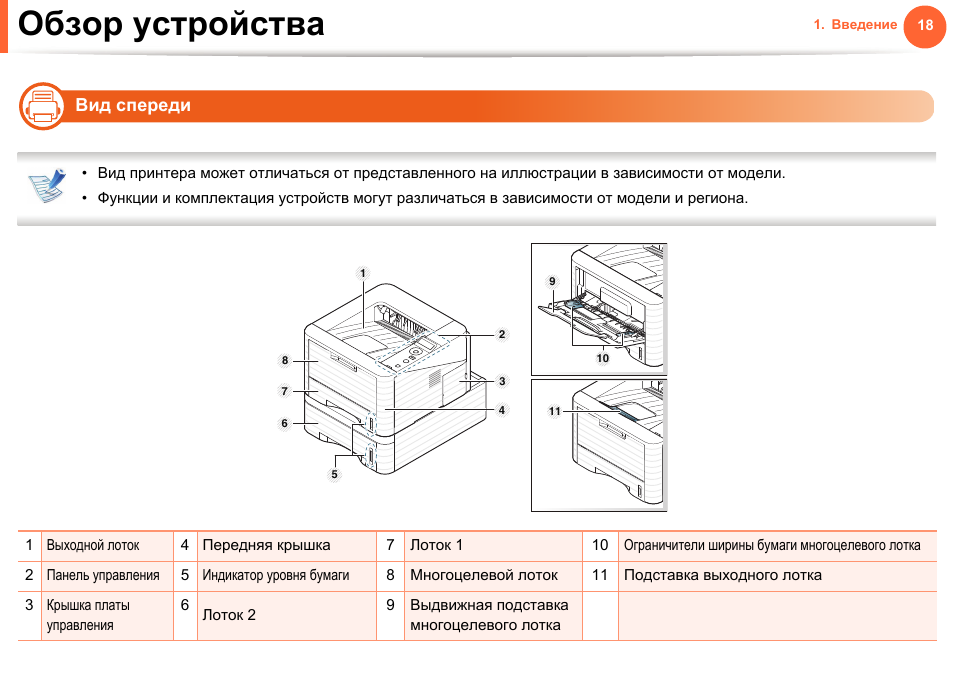 Обзор устройства

1. Введение 18

Вид спереди

• Вид принтера может отличаться от представленного на иллюстрации в зависимости от модели.
• Функции и комплектация устройств могут различаться в зависимости от модели и региона.

1
2
3
4
5
6
7
8
9
10
11

| 1 | Выходной лоток | 4 | Передняя крышка | 7 | Лоток 1 | 10 | Ограничители ширины бумаги многоцелевого лотка |
|---|---|---|---|---|---|---|---|
| 2 | Панель управления | 5 | Индикатор уровня бумаги | 8 | Многоцелевой лоток | 11 | Подставка выходного лотка |
| 3 | Крышка платы управления | 6 | Лоток 2 | 9 | Выдвижная подставка многоцелевого лотка | | |