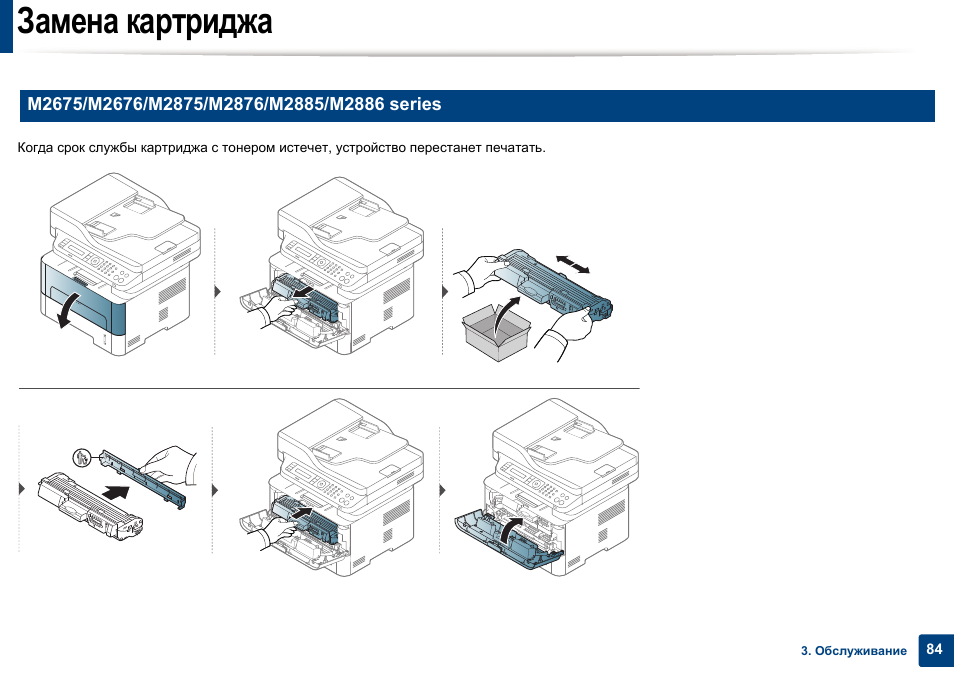 Замена картриджа

M2675/M2676/M2875/M2876/M2885/M2886 series

Когда срок службы картриджа с тонером истечет, устройство перестанет печатать.

3. Обслуживание 84