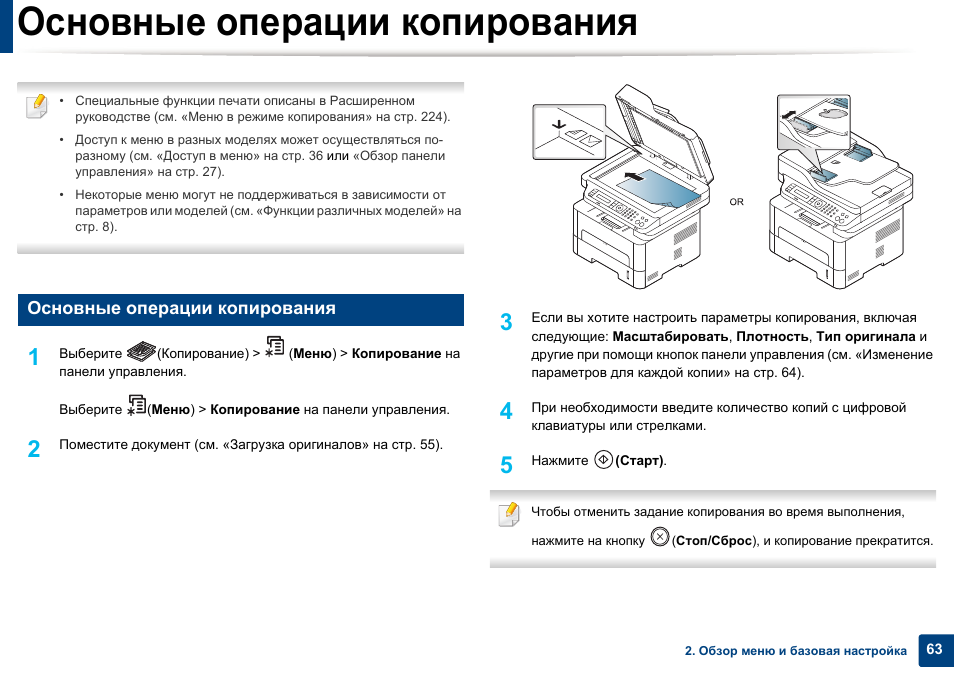 Основные операции копирования

• Специальные функции печати описаны в Расширенном руководстве (см. «Меню в режиме копирования» на стр. 224).

• Доступ к меню в разных моделях может осуществляться по-разному (см. «Доступ в меню» на стр. 36 или «Обзор панели управления» на стр. 27).

• Некоторые меню могут не поддерживаться в зависимости от параметров или моделей (см. «Функции различных моделей» на стр. 8).

Основные операции копирования

1 Выберите (Копирование) > (Меню) > Копирование на панели управления.

Выберите (Меню) > Копирование на панели управления.

2 Поместите документ (см. «Загрузка оригиналов» на стр. 55).

OR

3 Если вы хотите настроить параметры копирования, включая следующие: Масштабировать, Плотность, Тип оригинала и другие при помощи кнопок панели управления (см. «Изменение параметров для каждой копии» на стр. 64).

4 При необходимости введите количество копий с цифровой клавиатуры или стрелками.

5 Нажмите (Старт).

Чтобы отменить задание копирования во время выполнения, нажмите на кнопку (Стоп/Сброс), и копирование прекратится.

2. Обзор меню и базовая настройка 63