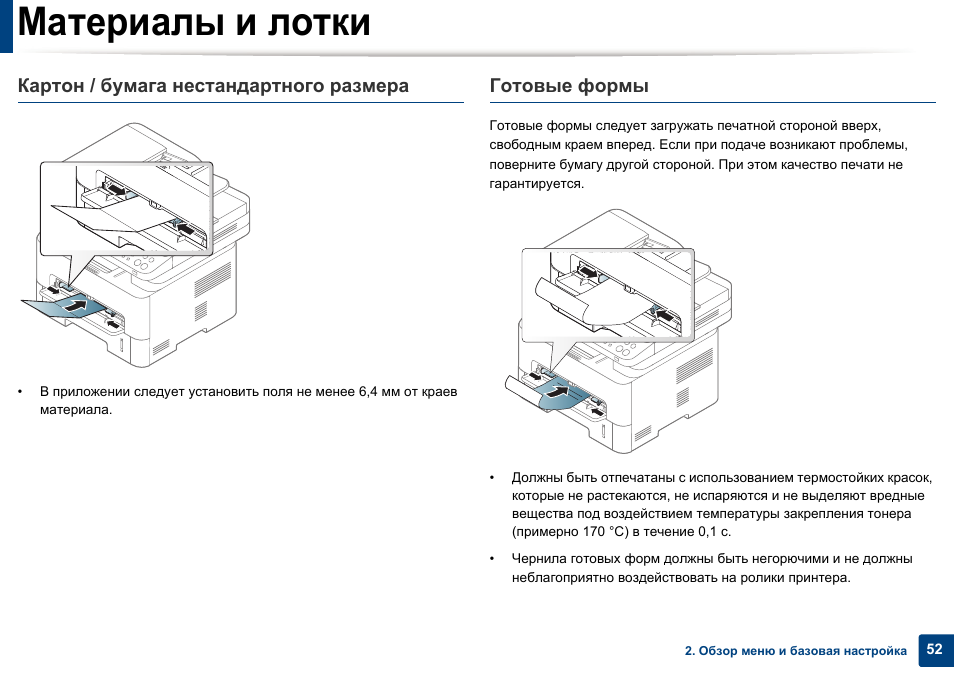 Материалы и лотки

Картон / бумага нестандартного размера

• В приложении следует установить поля не менее 6,4 мм от краев материала.

Готовые формы

Готовые формы следует загружать печатной стороной вверх, свободным краем вперед. Если при подаче возникают проблемы, поверните бумагу другой стороной. При этом качество печати не гарантируется.

• Должны быть отпечатаны с использованием термостойких красок, которые не растекаются, не испаряются и не выделяют вредные вещества под воздействием температуры закрепления тонера (примерно 170 °C) в течение 0,1 с.

• Чернила готовых форм должны быть негорючими и не должны неблагоприятно воздействовать на ролики принтера.

2. Обзор меню и базовая настройка 52