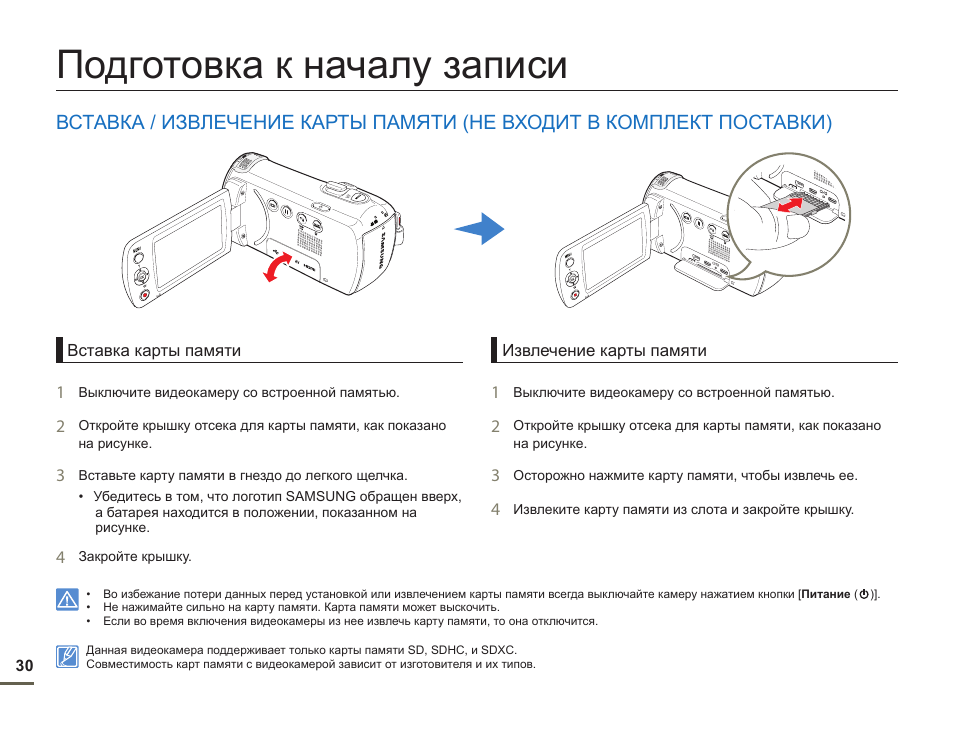 Подготовка к началу записи

ВСТАВКА / ИЗВЛЕЧЕНИЕ КАРТЫ ПАМЯТИ (НЕ ВХОДИТ В КОМПЛЕКТ ПОСТАВКИ)

SAMSUNG

Вставка карты памяти

1 Выключите видеокамеру со встроенной памятью.

2 Откройте крышку отсека для карты памяти, как показано на рисунке.

3 Вставьте карту памяти в гнездо до легкого щелчка.
• Убедитесь в том, что логотип SAMSUNG обращен вверх, а батарея находится в положении, показанном на рисунке.

4 Закройте крышку.

Извлечение карты памяти

1 Выключите видеокамеру со встроенной памятью.

2 Откройте крышку отсека для карты памяти, как показано на рисунке.

3 Осторожно нажмите карту памяти, чтобы извлечь ее.

4 Извлеките карту памяти из слота и закройте крышку.

• Во избежание потери данных перед установкой или извлечением карты памяти всегда выключайте камеру нажатием кнопки [Питание (⏻)].
• Не нажимайте сильно на карту памяти. Карта памяти может выскочить.
• Если во время включения видеокамеры из нее извлечь карту памяти, то она отключится.

Данная видеокамера поддерживает только карты памяти SD, SDHC, и SDXC.
Совместимость карт памяти с видеокамерой зависит от изготовителя и их типов.

30