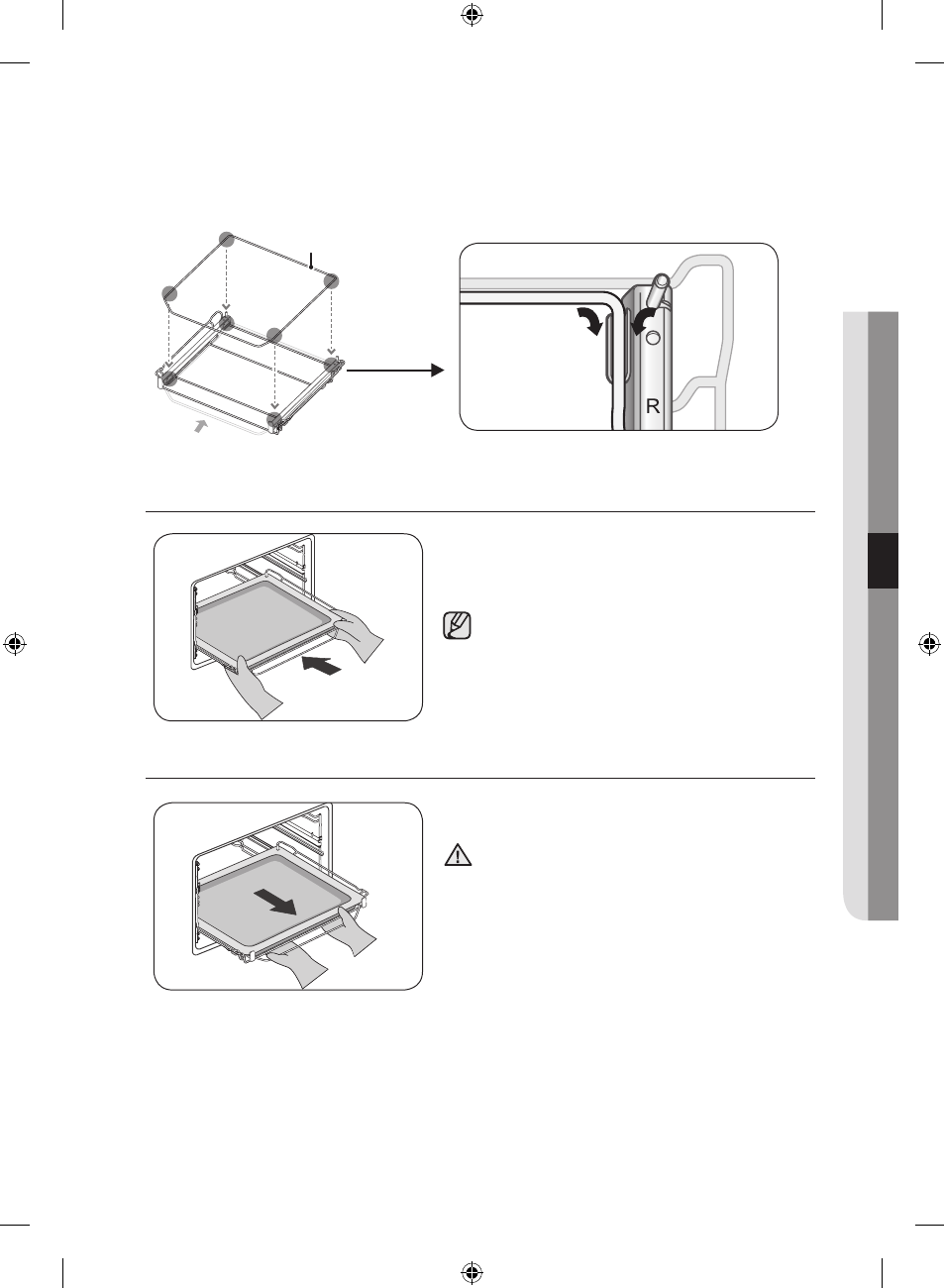 R