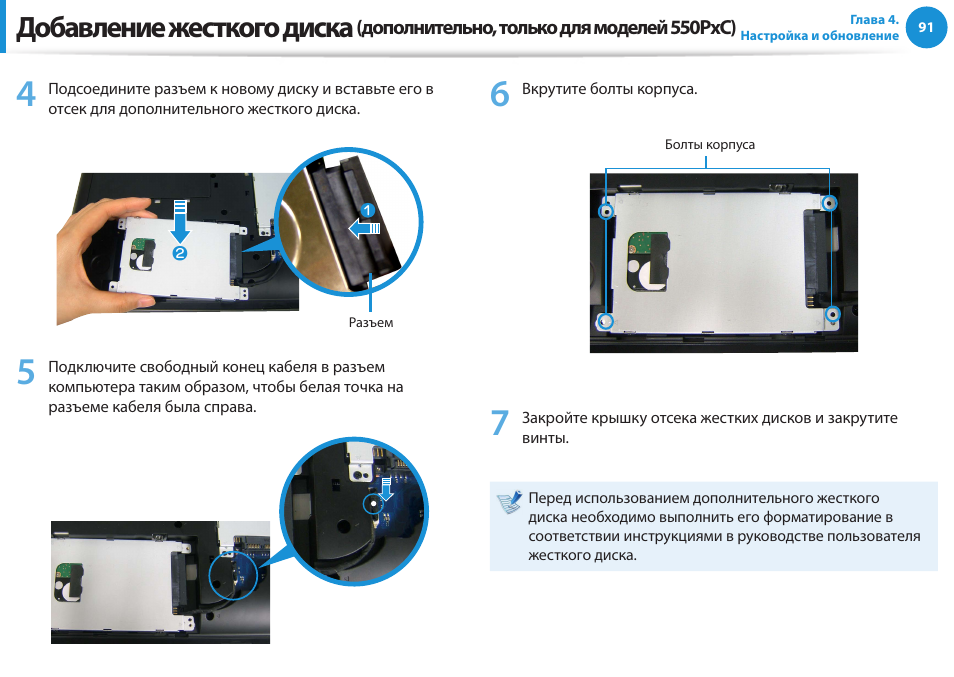 Добавление жесткого диска (дополнительно, только для моделей 550PxC)

Глава 4.
Настройка и обновление

91

4 Подсоедините разъем к новому диску и вставьте его в отсек для дополнительного жесткого диска.

1

2

Разъем

5 Подключите свободный конец кабеля в разъем компьютера таким образом, чтобы белая точка на разъеме кабеля была справа.

6 Вкрутите болты корпуса.

Болты корпуса

7 Закройте крышку отсека жестких дисков и закрутите винты.

Перед использованием дополнительного жесткого диска необходимо выполнить его форматирование в соответствии инструкциями в руководстве пользователя жесткого диска.