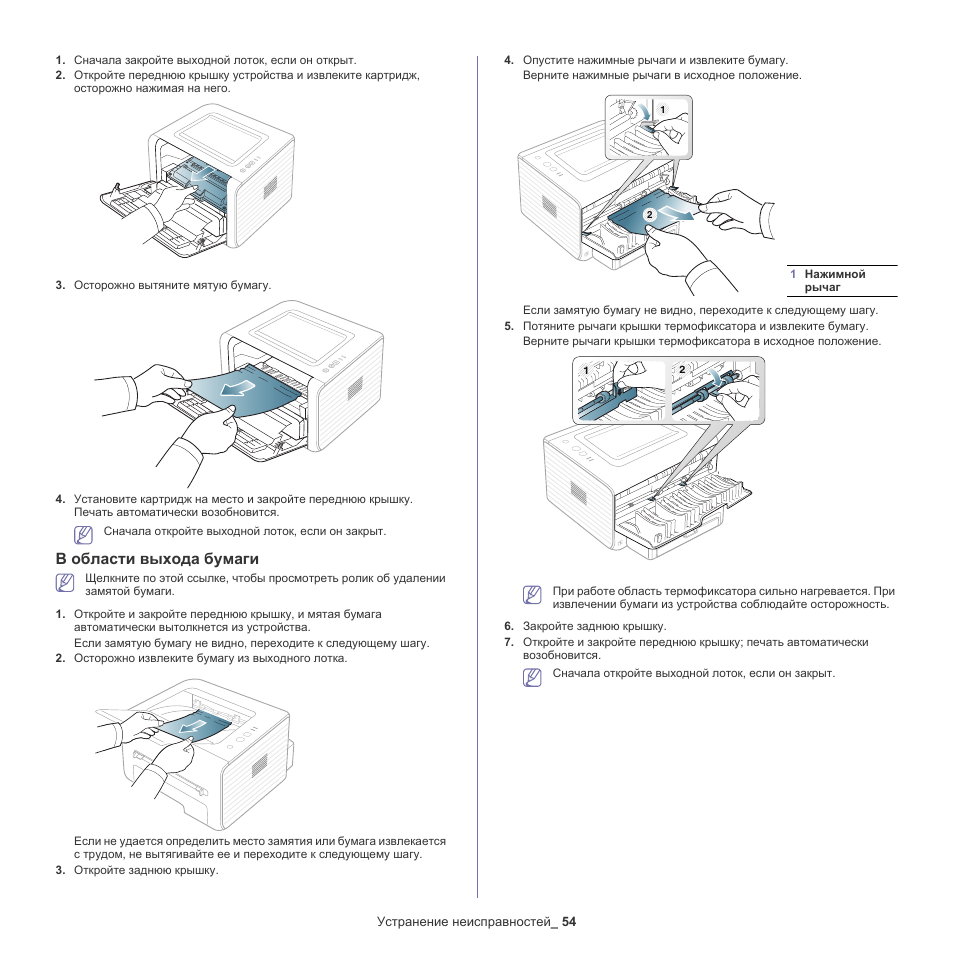 1. Сначала закройте выходной лоток, если он открыт.
2. Откройте переднюю крышку устройства и извлеките картридж, осторожно нажимая на него.

3. Осторожно вытяните мятую бумагу.

4. Установите картридж на место и закройте переднюю крышку. Печать автоматически возобновится.

Сначала откройте выходной лоток, если он закрыт.

В области выхода бумаги

Щелкните по этой ссылке, чтобы просмотреть ролик об удалении замятой бумаги.

1. Откройте и закройте переднюю крышку, и мятая бумага автоматически вытолкнется из устройства.
Если замятую бумагу не видно, переходите к следующему шагу.
2. Осторожно извлеките бумагу из выходного лотка.

Если не удается определить место замятия или бумага извлекается с трудом, не вытягивайте ее и переходите к следующему шагу.
3. Откройте заднюю крышку.

4. Опустите нажимные рычаги и извлеките бумагу.
Верните нажимные рычаги в исходное положение.

1

2

1 Нажимной рычаг

Если замятую бумагу не видно, переходите к следующему шагу.
5. Потяните рычаги крышки термофиксатора и извлеките бумагу.
Верните рычаги крышки термофиксатора в исходное положение.

1

2

При работе область термофиксатора сильно нагревается. При извлечении бумаги из устройства соблюдайте осторожность.

6. Закройте заднюю крышку.
7. Откройте и закройте переднюю крышку; печать автоматически возобновится.

Сначала откройте выходной лоток, если он закрыт.

Устранение неисправностей_ 54