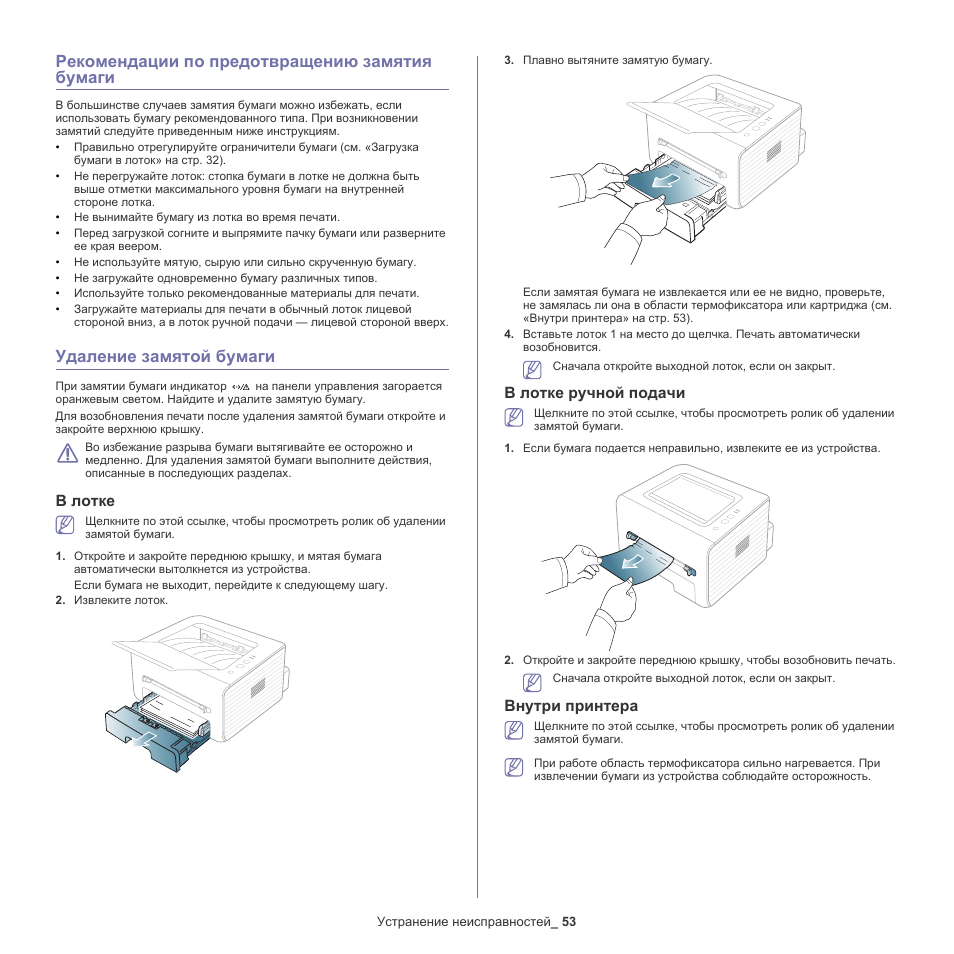 Рекомендации по предотвращению замятия бумаги

В большинстве случаев замятия бумаги можно избежать, если использовать бумагу рекомендованного типа. При возникновении замятий следуйте приведенным ниже инструкциям.

• Правильно отрегулируйте ограничители бумаги (см. «Загрузка бумаги в лоток» на стр. 32).
• Не перегружайте лоток: стопка бумаги в лотке не должна быть выше отметки максимального уровня бумаги на внутренней стороне лотка.
• Не вынимайте бумагу из лотка во время печати.
• Перед загрузкой согните и выпрямите пачку бумаги или разверните ее края веером.
• Не используйте мятую, сырую или сильно скрученную бумагу.
• Не загружайте одновременно бумагу различных типов.
• Используйте только рекомендованные материалы для печати.
• Загружайте материалы для печати в обычный лоток лицевой стороной вниз, а в лоток ручной подачи — лицевой стороной вверх.

Удаление замятой бумаги

При замятии бумаги индикатор на панели управления загорается оранжевым светом. Найдите и удалите замятую бумагу.

Для возобновления печати после удаления замятой бумаги откройте и закройте верхнюю крышку.

Во избежание разрыва бумаги вытягивайте ее осторожно и медленно. Для удаления замятой бумаги выполните действия, описанные в последующих разделах.

В лотке

Щелкните по этой ссылке, чтобы просмотреть ролик об удалении замятой бумаги.

1. Откройте и закройте переднюю крышку, и мятая бумага автоматически вытолкнется из устройства.
Если бумага не выходит, перейдите к следующему шагу.
2. Извлеките лоток.

3. Плавно вытяните замятую бумагу.

Если замятая бумага не извлекается или ее не видно, проверьте, не замялась ли она в области термофиксатора или картриджа (см. «Внутри принтера» на стр. 53).
4. Вставьте лоток 1 на место до щелчка. Печать автоматически возобновится.

Сначала откройте выходной лоток, если он закрыт.

В лотке ручной подачи

Щелкните по этой ссылке, чтобы просмотреть ролик об удалении замятой бумаги.

1. Если бумага подается неправильно, извлеките ее из устройства.

2. Откройте и закройте переднюю крышку, чтобы возобновить печать.

Сначала откройте выходной лоток, если он закрыт.

Внутри принтера

Щелкните по этой ссылке, чтобы просмотреть ролик об удалении замятой бумаги.

При работе область термофиксатора сильно нагревается. При извлечении бумаги из устройства соблюдайте осторожность.

Устранение неисправностей_ 53