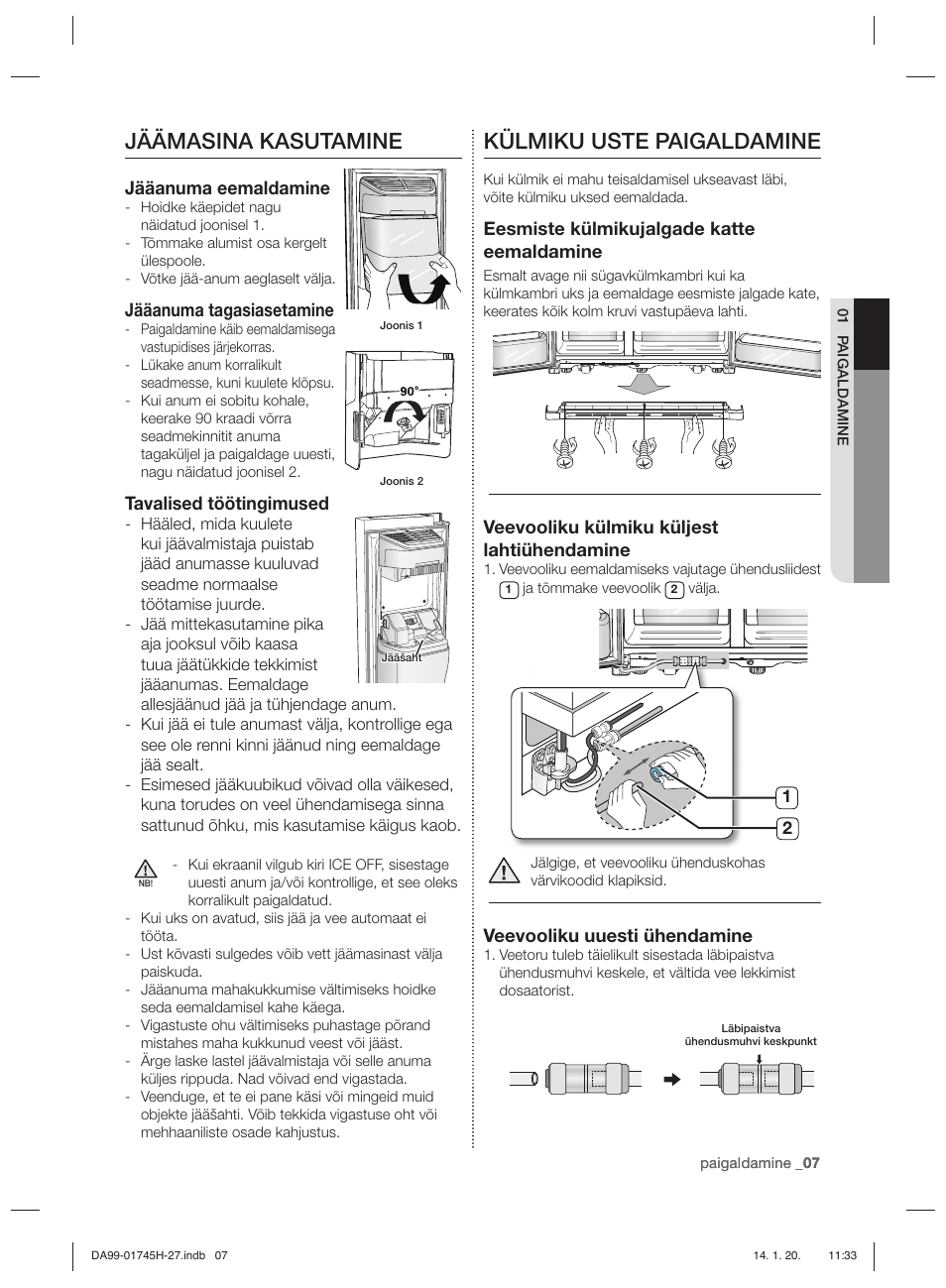 JÄÄMASINA KASUTAMINE

Jääanuma eemaldamine
- Hoidke käepidet nagu näidatud joonisel 1.
- Tõmmake alumist osa kergelt ülespoole.
- Võtke jää-anum aeglaselt välja.

Jääanuma tagasiasetamine
- Paigaldamine käib eemaldamisega vastupidises järjekorras.
- Lükake anum korralikult seadmesse, kuni kuulete klõpsu.
- Kui anum ei sobitu kohale, keerake 90 kraadi võrra seadmekinnitit anuma tagaküljel ja paigaldage uuesti, nagu näidatud joonisel 2.

Joonis 1

90°

Joonis 2

Tavalised töötingimused
- Hääled, mida kuulete kui jäävalmistaja puistab jääd anumasse kuuluvad seadme normaalse töötamise juurde.
- Jää mittekasutamine pika aja jooksul võib kaasa tuua jäätükkide tekkimist jääanumas. Eemaldage allesjäänud jää ja tühjendage anum.
- Kui jää ei tule anumast välja, kontrollige ega see ole renni kinni jäänud ning eemaldage jää sealt.
- Esimesed jääkuubikud võivad olla väikesed, kuna torudes on veel ühendamisega sinna sattunud õhku, mis kasutamise käigus kaob.

Jääšaht

NB!
- Kui ekraanil vilgub kiri ICE OFF, sisestage uuesti anum ja/või kontrollige, et see oleks korralikult paigaldatud.
- Kui uks on avatud, siis jää ja vee automaat ei tööta.
- Ust kõvasti sulgedes võib vett jäämasinast välja paiskuda.
- Jääanuma mahakukkumise vältimiseks hoidke seda eemaldamisel kahe käega.
- Vigastuste ohu vältimiseks puhastage põrand mistahes maha kukkunud veest või jääst.
- Ärge laske lastel jäävalmistaja või selle anuma küljes rippuda. Nad võivad end vigastada.
- Veenduge, et te ei pane käsi või mingeid muid objekte jääšahti. Võib tekkida vigastuse oht või mehhaaniliste osade kahjustus.

KÜLMIKU USTE PAIGALDAMINE

Kui külmik ei mahu teisaldamisel ukseavast läbi, võite külmiku uksed eemaldada.

Eesmiste külmikujalgade katte eemaldamine
Esmalt avage nii sügavkülmkambri kui ka külmkambri uks ja eemaldage eesmiste jalgade kate, keerates kõik kolm kruvi vastupäeva lahti.

Veevooliku külmiku küljest lahtiühendamine
1. Veevooliku eemaldamiseks vajutage ühendusliidest 1 ja tõmmake veevoolik 2 välja.

1
2

Jälgige, et veevooliku ühenduskohas värvikoodid klapiksid.

Veevooliku uuesti ühendamine
1. Veetoru tuleb täielikult sisestada läbipaistva ühendusmuhvi keskele, et vältida vee lekkimist dosaatorist.

Läbipaistva ühendusmuhvi keskpunkt

01 PAIGALDAMINE

paigaldamine _07

DA99-01745H-27.indb 07
14. 1. 20. 11:33