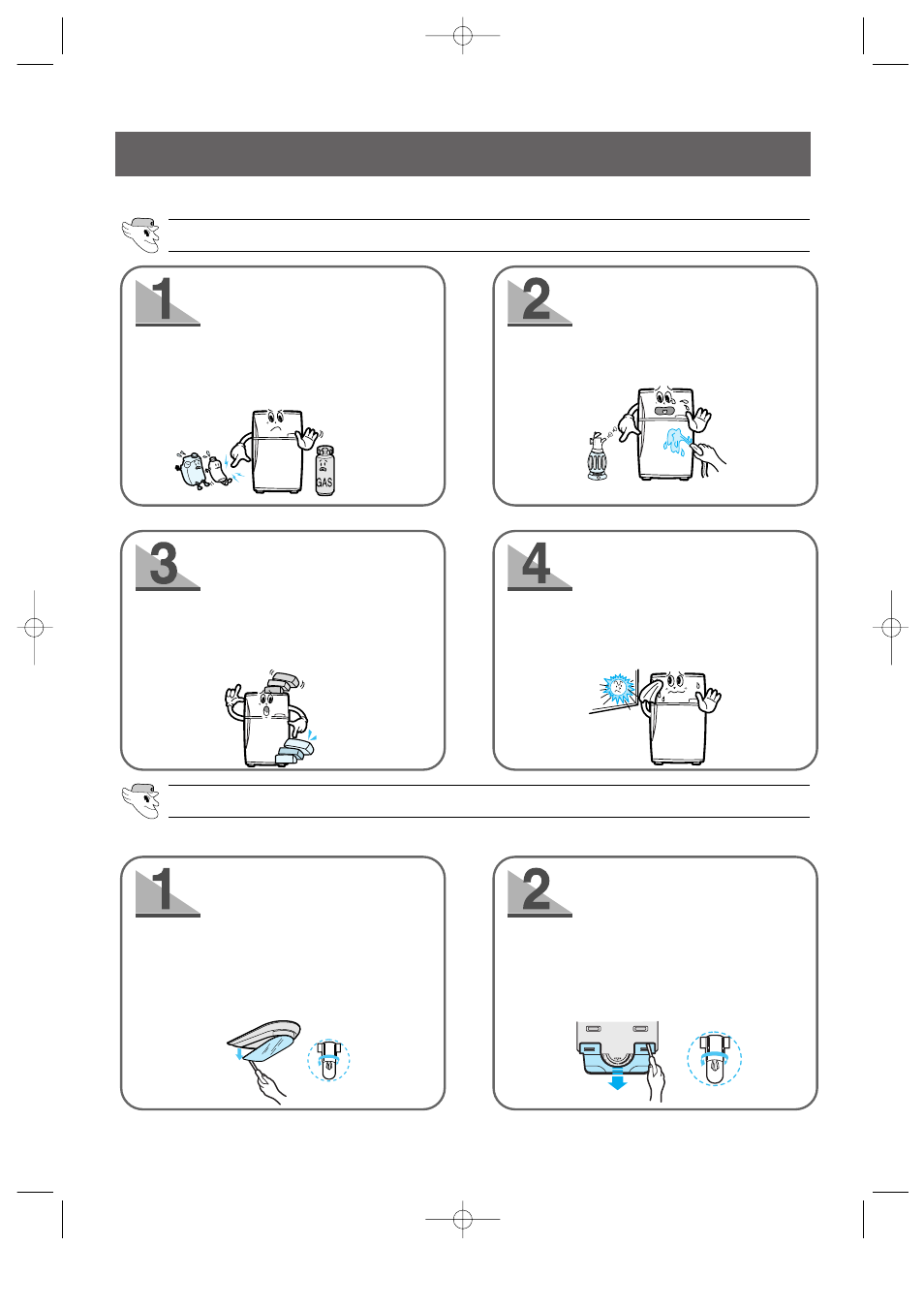 1

GAS

2

3

4

1

2