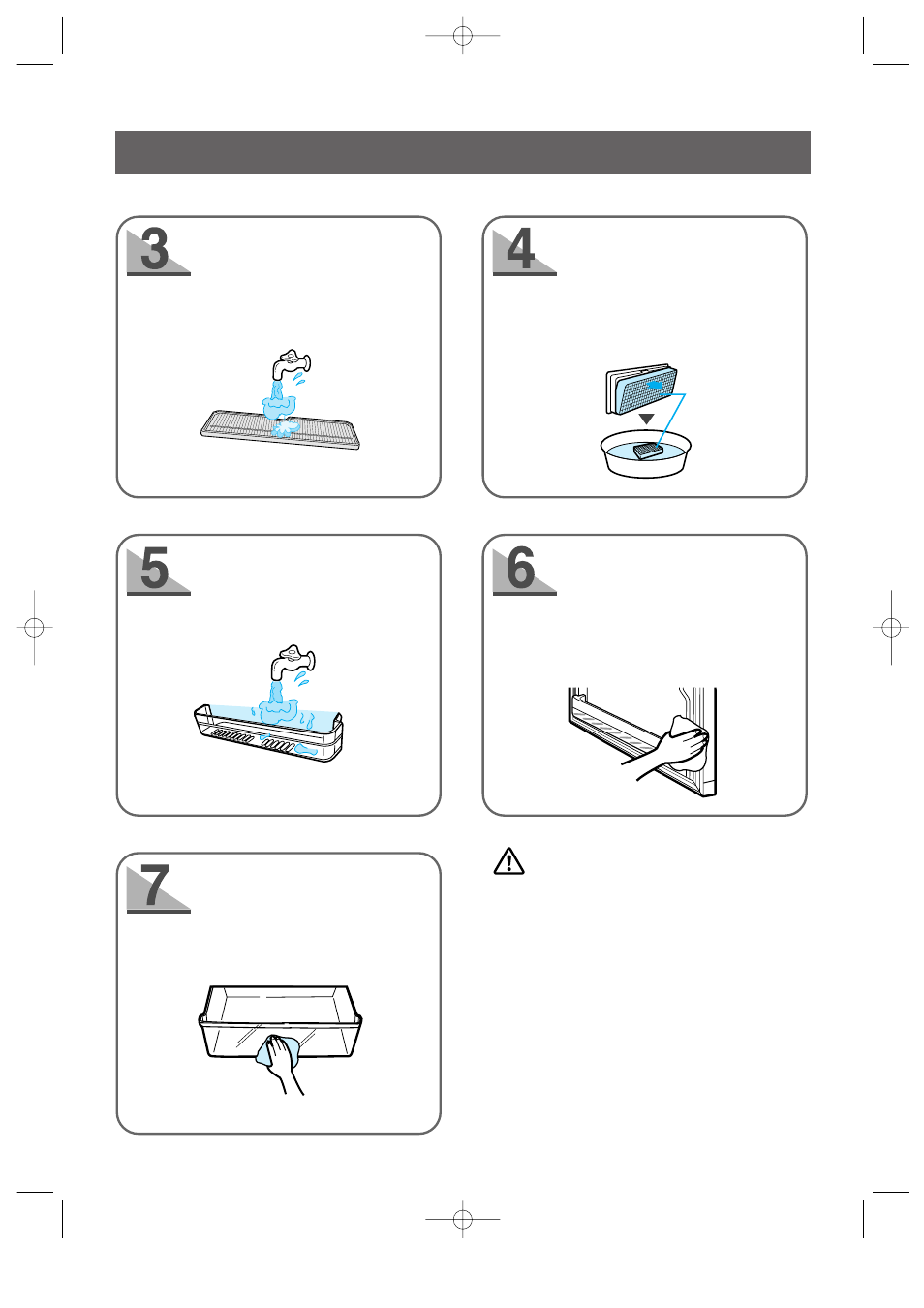 3

4

5

6

7