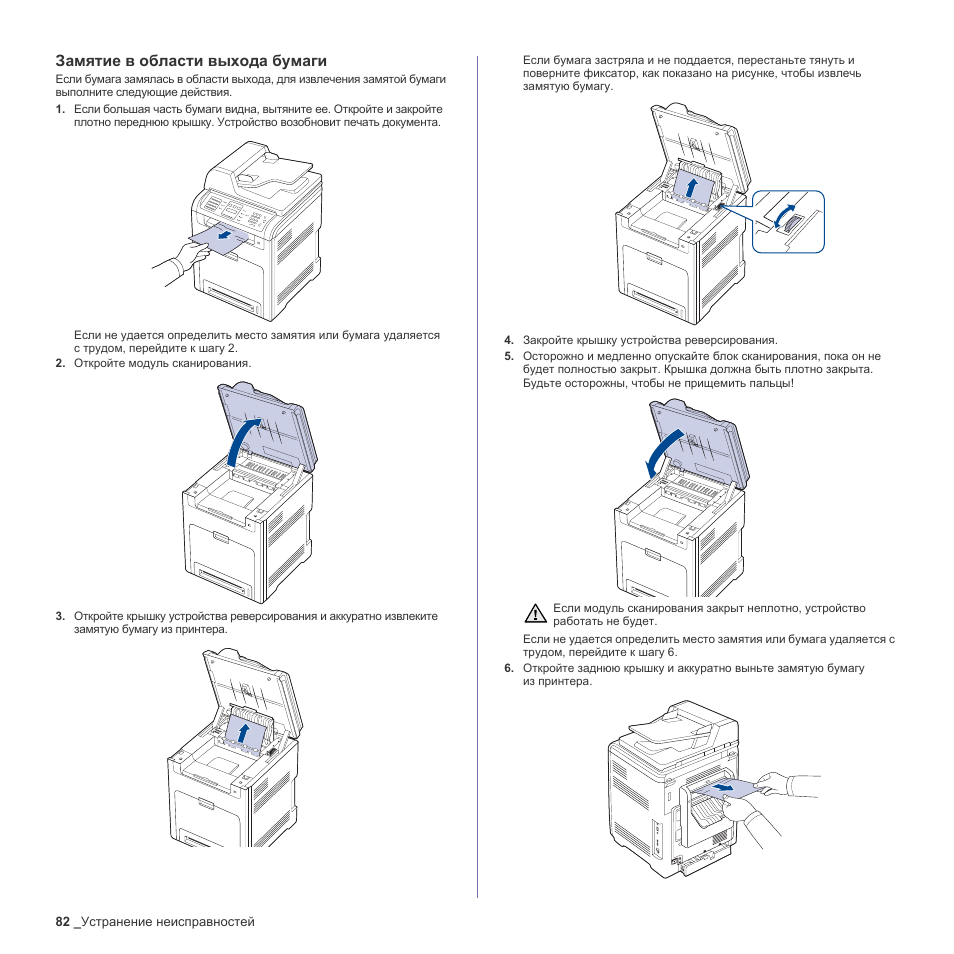 Замятие в области выхода бумаги

Если бумага замялась в области выхода, для извлечения замятой бумаги выполните следующие действия.

1. Если большая часть бумаги видна, вытяните ее. Откройте и закройте плотно переднюю крышку. Устройство возобновит печать документа.

Если не удается определить место замятия или бумага удаляется с трудом, перейдите к шагу 2.

2. Откройте модуль сканирования.

3. Откройте крышку устройства реверсирования и аккуратно извлеките замятую бумагу из принтера.

Если бумага застряла и не поддается, перестаньте тянуть и поверните фиксатор, как показано на рисунке, чтобы извлечь замятую бумагу.

4. Закройте крышку устройства реверсирования.

5. Осторожно и медленно опускайте блок сканирования, пока он не будет полностью закрыт. Крышка должна быть плотно закрыта. Будьте осторожны, чтобы не прищемить пальцы!

Если модуль сканирования закрыт неплотно, устройство работать не будет.

Если не удается определить место замятия или бумага удаляется с трудом, перейдите к шагу 6.

6. Откройте заднюю крышку и аккуратно выньте замятую бумагу из принтера.

82 _Устранение неисправностей