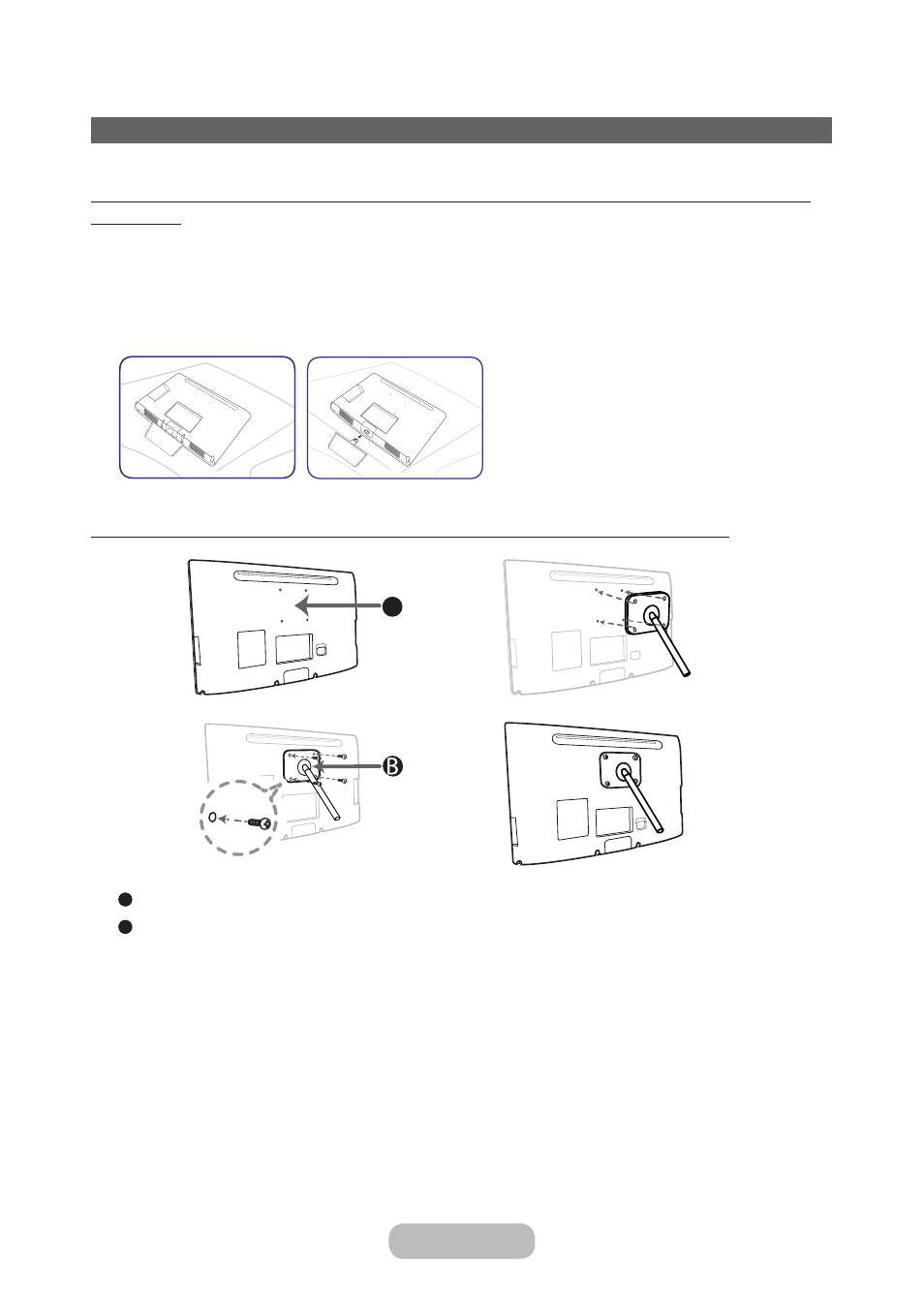 B