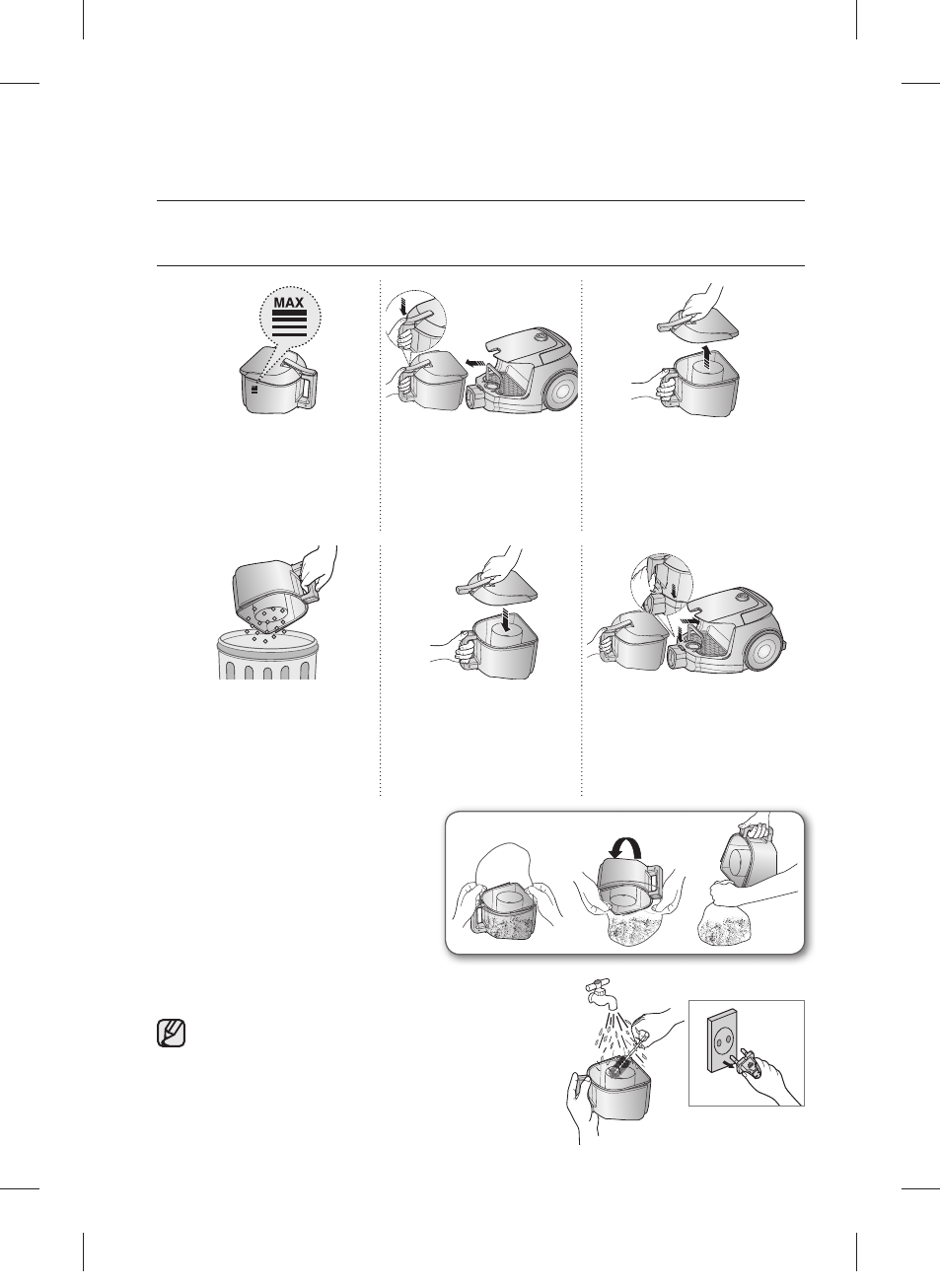 MAX