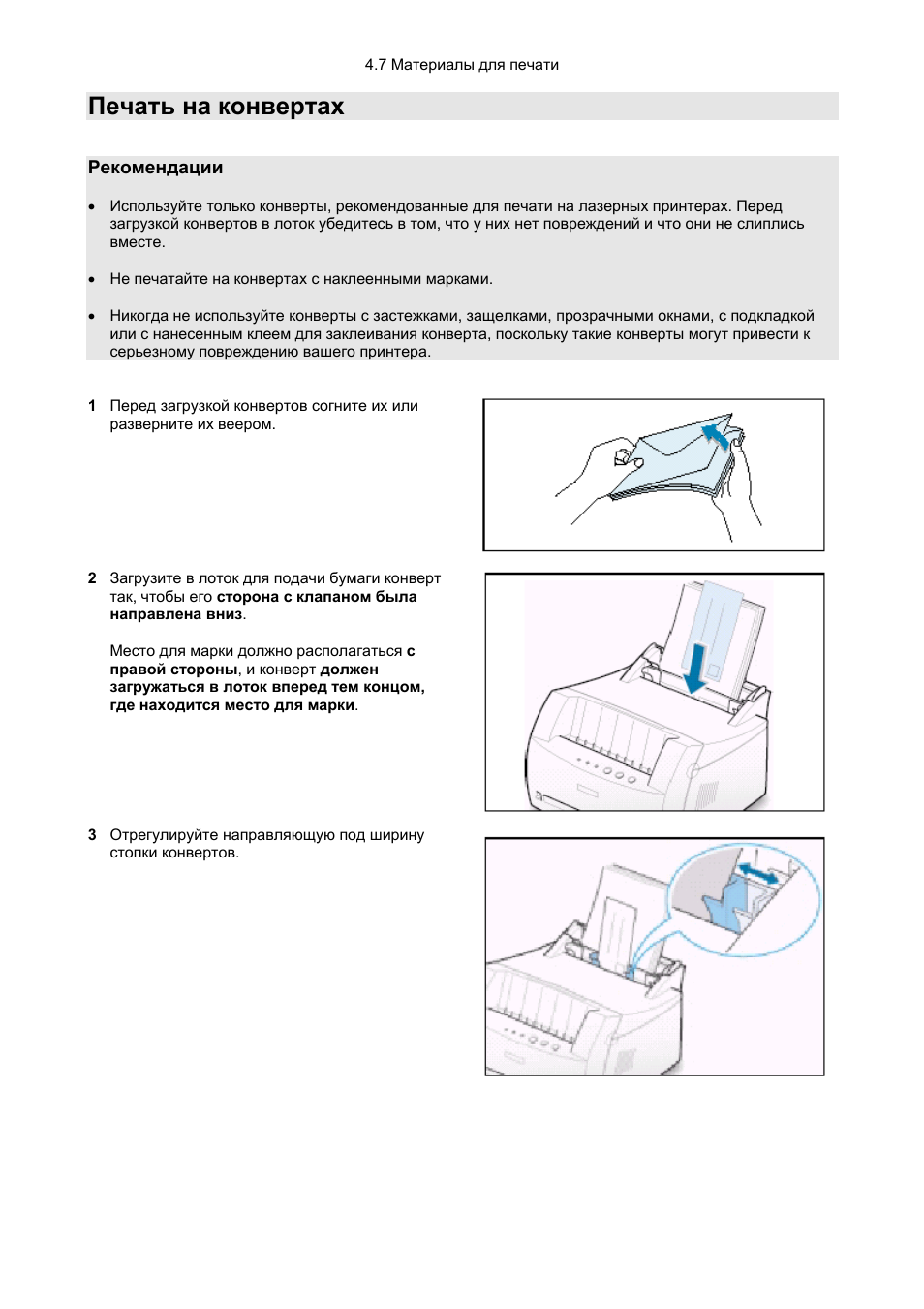 4.7 Материалы для печати

Печать на конвертах

Рекомендации

• Используйте только конверты, рекомендованные для печати на лазерных принтерах. Перед загрузкой конвертов в лоток убедитесь в том, что у них нет повреждений и что они не слиплись вместе.

• Не печатайте на конвертах с наклеенными марками.

• Никогда не используйте конверты с застежками, защелками, прозрачными окнами, с подкладкой или с нанесенным клеем для заклеивания конверта, поскольку такие конверты могут привести к серьезному повреждению вашего принтера.

1 Перед загрузкой конвертов согните их или разверните их веером.

2 Загрузите в лоток для подачи бумаги конверт так, чтобы его сторона с клапаном была направлена вниз.

Место для марки должно располагаться с правой стороны, и конверт должен загружаться в лоток вперед тем концом, где находится место для марки.

3 Отрегулируйте направляющую под ширину стопки конвертов.