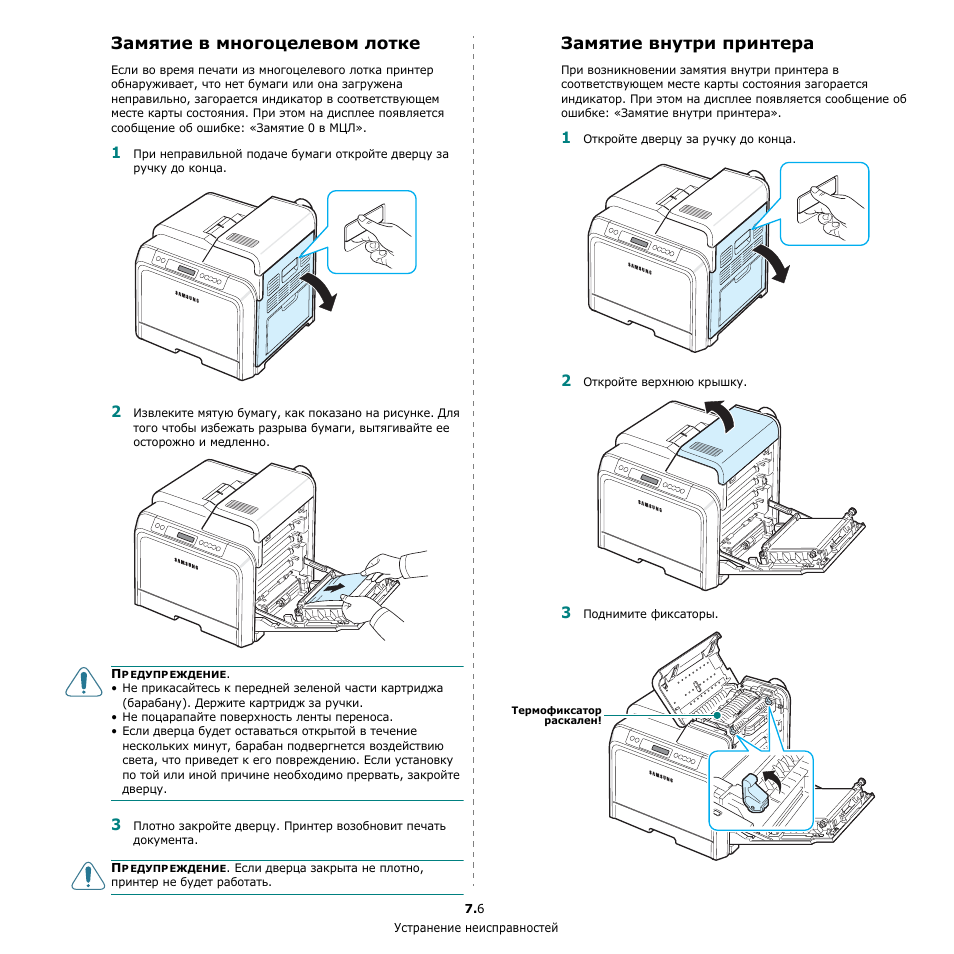 Замятие в многоцелевом лотке

Если во время печати из многоцелевого лотка принтер обнаруживает, что нет бумаги или она загружена неправильно, загорается индикатор в соответствующем месте карты состояния. При этом на дисплее появляется сообщение об ошибке: «Замятие 0 в МЦЛ».

1 При неправильной подаче бумаги откройте дверцу за ручку до конца.

SAMSUNG

2 Извлеките мятую бумагу, как показано на рисунке. Для того чтобы избежать разрыва бумаги, вытягивайте ее осторожно и медленно.

SAMSUNG

ПРЕДУПРЕЖДЕНИЕ.
• Не прикасайтесь к передней зеленой части картриджа (барабану). Держите картридж за ручки.
• Не поцарапайте поверхность ленты переноса.
• Если дверца будет оставаться открытой в течение нескольких минут, барабан подвергнется воздействию света, что приведет к его повреждению. Если установку по той или иной причине необходимо прервать, закройте дверцу.

3 Плотно закройте дверцу. Принтер возобновит печать документа.

ПРЕДУПРЕЖДЕНИЕ. Если дверца закрыта не плотно, принтер не будет работать.

Замятие внутри принтера

При возникновении замятия внутри принтера в соответствующем месте карты состояния загорается индикатор. При этом на дисплее появляется сообщение об ошибке: «Замятие внутри принтера».

1 Откройте дверцу за ручку до конца.

SAMSUNG

2 Откройте верхнюю крышку.

SAMSUNG

3 Поднимите фиксаторы.

Термофиксатор раскален!

SAMSUNG

7.6
Устранение неисправностей