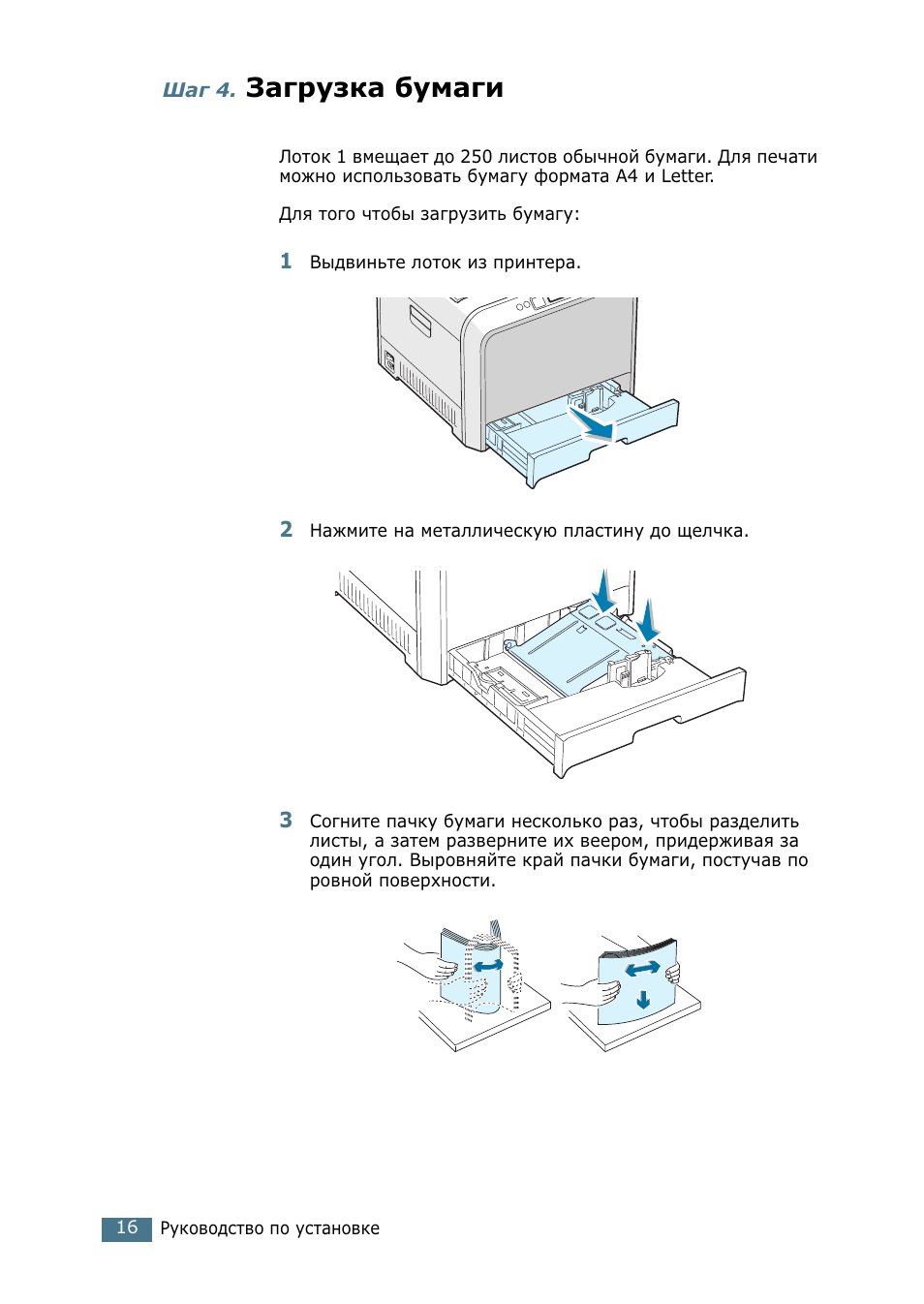 Шаг 4. Загрузка бумаги

Лоток 1 вмещает до 250 листов обычной бумаги. Для печати можно использовать бумагу формата A4 и Letter.

Для того чтобы загрузить бумагу:

1 Выдвиньте лоток из принтера.

2 Нажмите на металлическую пластину до щелчка.

3 Согните пачку бумаги несколько раз, чтобы разделить листы, а затем разверните их веером, придерживая за один угол. Выровняйте край пачки бумаги, постучав по ровной поверхности.

16 Руководство по установке