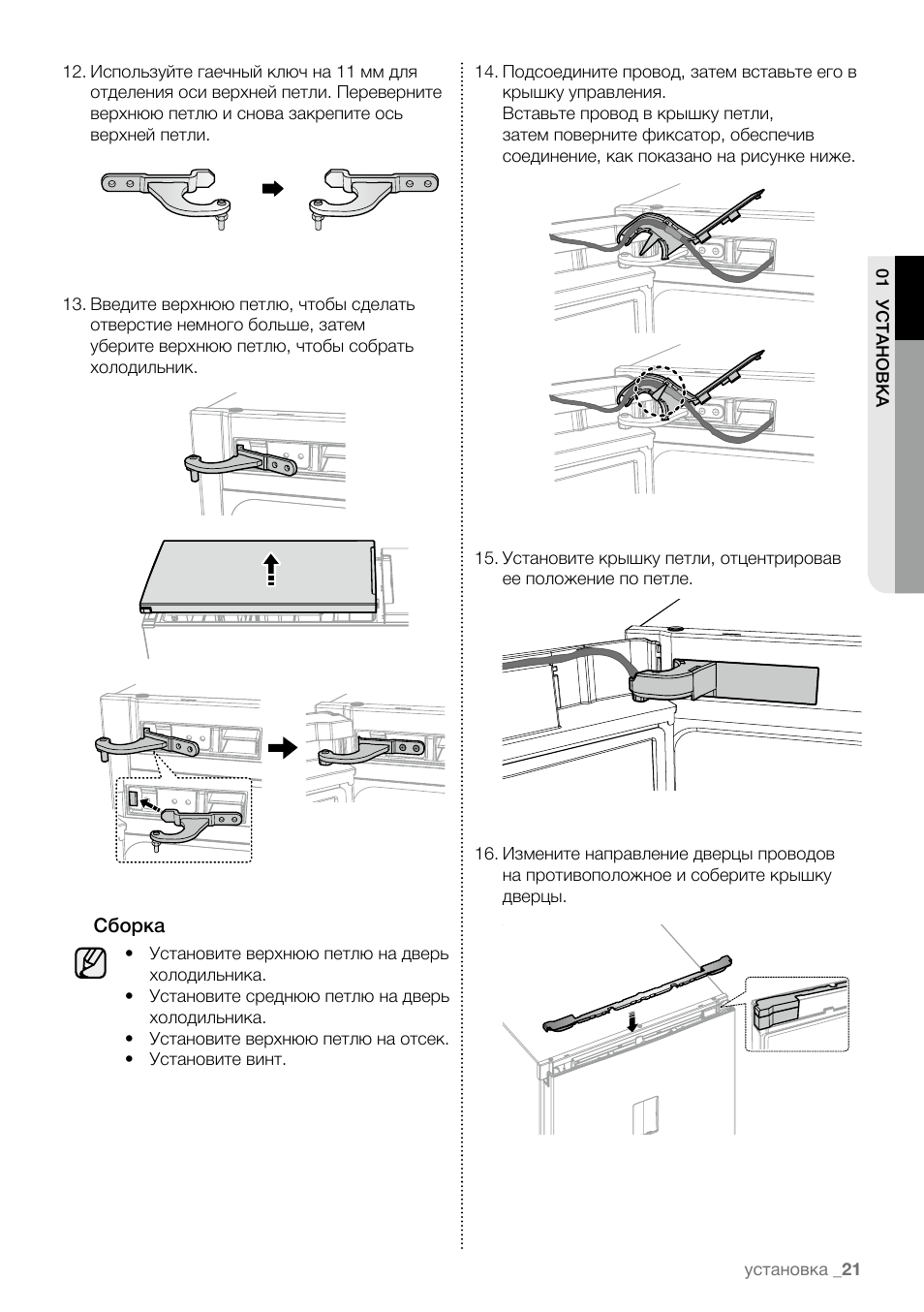 12. Используйте гаечный ключ на 11 мм для отделения оси верхней петли. Переверните верхнюю петлю и снова закрепите ось верхней петли.

13. Введите верхнюю петлю, чтобы сделать отверстие немного больше, затем уберите верхнюю петлю, чтобы собрать холодильник.

Сборка

• Установите верхнюю петлю на дверь холодильника.
• Установите среднюю петлю на дверь холодильника.
• Установите верхнюю петлю на отсек.
• Установите винт.

14. Подсоедините провод, затем вставьте его в крышку управления.
Вставьте провод в крышку петли, затем поверните фиксатор, обеспечив соединение, как показано на рисунке ниже.

15. Установите крышку петли, отцентрировав ее положение по петле.

16. Измените направление дверцы проводов на противоположное и соберите крышку дверцы.

01 УСТАНОВКА

установка _21