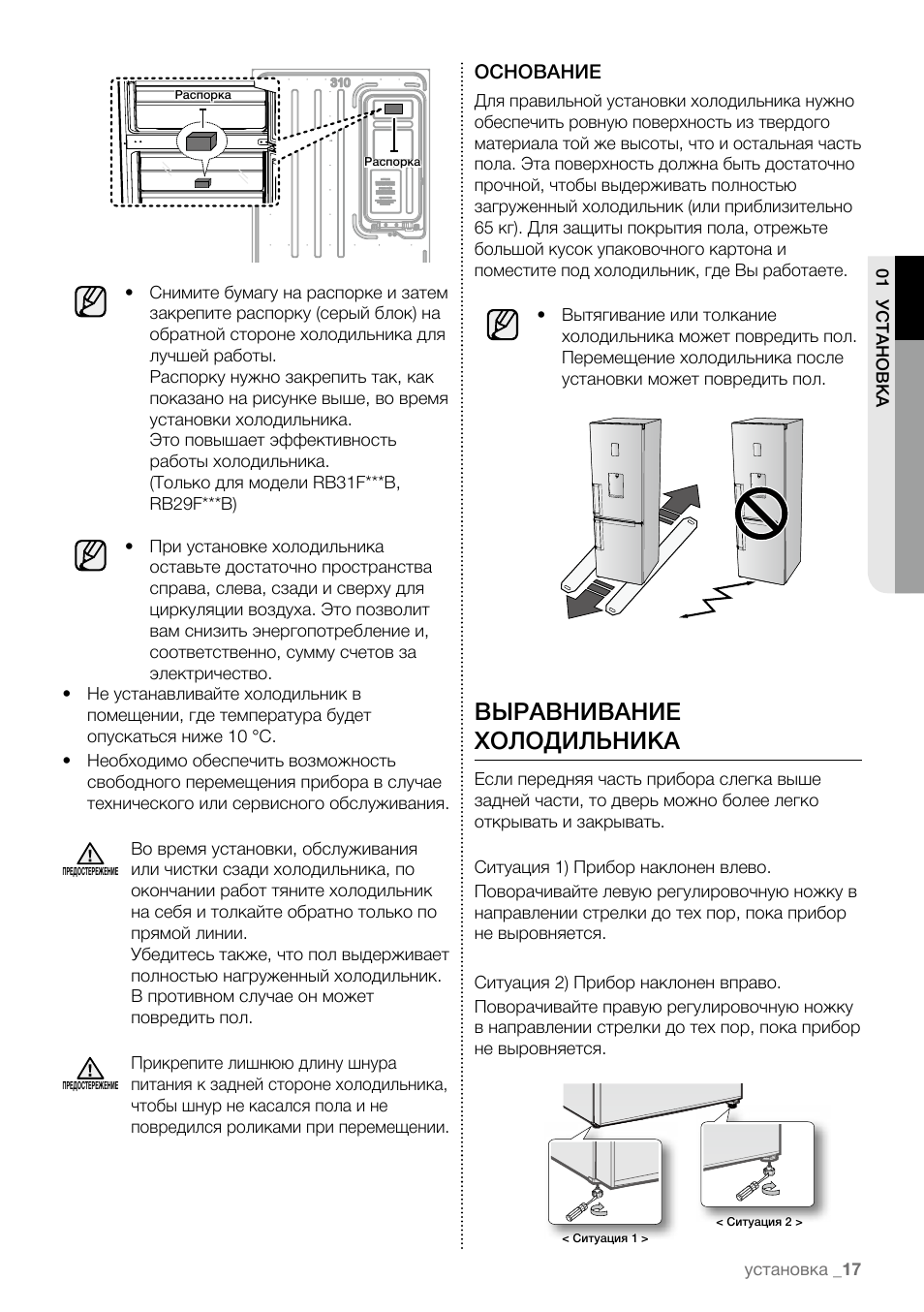 Распорка

310

Распорка

• Снимите бумагу на распорке и затем закрепите распорку (серый блок) на обратной стороне холодильника для лучшей работы.
Распорку нужно закрепить так, как показано на рисунке выше, во время установки холодильника.
Это повышает эффективность работы холодильника.
(Только для модели RB31F***B, RB29F***B)

• При установке холодильника оставьте достаточно пространства справа, слева, сзади и сверху для циркуляции воздуха. Это позволит вам снизить энергопотребление и, соответственно, сумму счетов за электричество.

• Не устанавливайте холодильник в помещении, где температура будет опускаться ниже 10 °C.

• Необходимо обеспечить возможность свободного перемещения прибора в случае технического или сервисного обслуживания.

ПРЕДОСТЕРЕЖЕНИЕ

Во время установки, обслуживания или чистки сзади холодильника, по окончании работ тяните холодильник на себя и толкайте обратно только по прямой линии.
Убедитесь также, что пол выдерживает полностью нагруженный холодильник. В противном случае он может повредить пол.

ПРЕДОСТЕРЕЖЕНИЕ

Прикрепите лишнюю длину шнура питания к задней стороне холодильника, чтобы шнур не касался пола и не повредился роликами при перемещении.

ОСНОВАНИЕ

Для правильной установки холодильника нужно обеспечить ровную поверхность из твердого материала той же высоты, что и остальная часть пола. Эта поверхность должна быть достаточно прочной, чтобы выдерживать полностью загруженный холодильник (или приблизительно 65 кг). Для защиты покрытия пола, отрежьте большой кусок упаковочного картона и поместите под холодильник, где Вы работаете.

• Вытягивание или толкание холодильника может повредить пол. Перемещение холодильника после установки может повредить пол.

ВЫРАВНИВАНИЕ ХОЛОДИЛЬНИКА

Если передняя часть прибора слегка выше задней части, то дверь можно более легко открывать и закрывать.

Ситуация 1) Прибор наклонен влево.
Поворачивайте левую регулировочную ножку в направлении стрелки до тех пор, пока прибор не выровняется.

Ситуация 2) Прибор наклонен вправо.
Поворачивайте правую регулировочную ножку в направлении стрелки до тех пор, пока прибор не выровняется.

< Ситуация 1 >

< Ситуация 2 >

01 УСТАНОВКА

установка _17