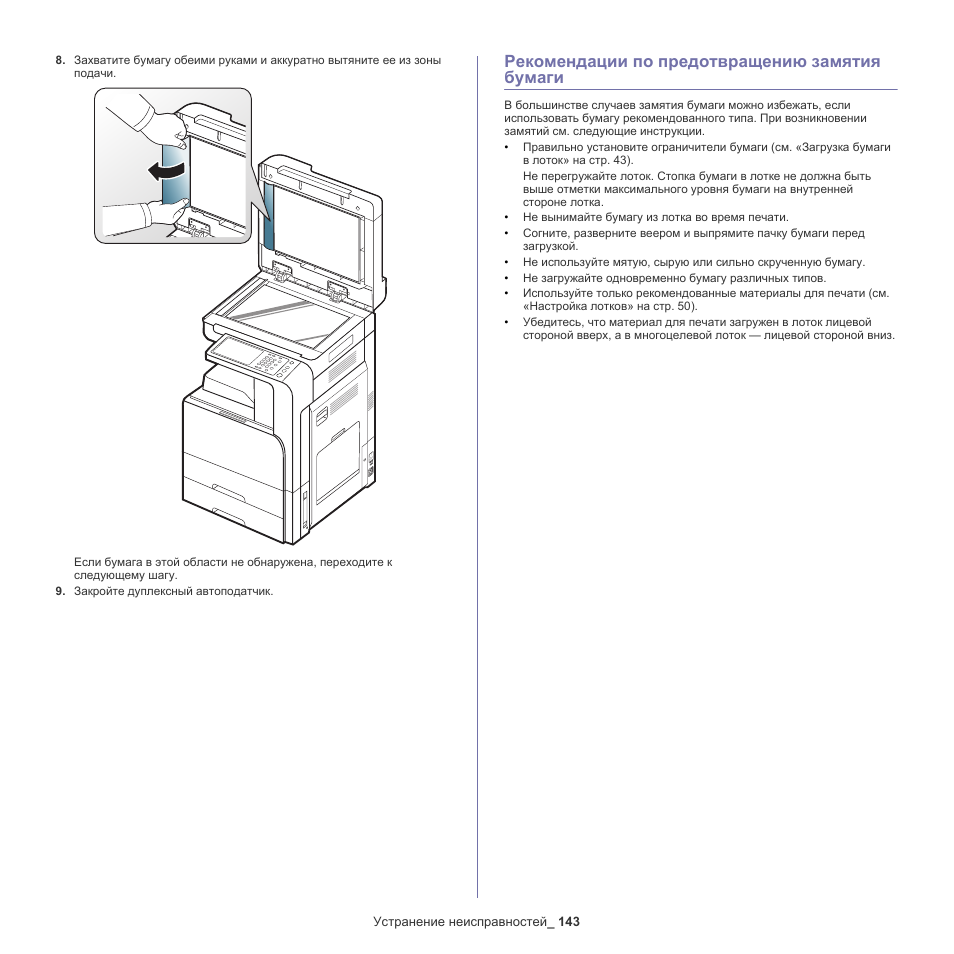 8. Захватите бумагу обеими руками и аккуратно вытяните ее из зоны подачи.

Если бумага в этой области не обнаружена, переходите к следующему шагу.

9. Закройте дуплексный автоподатчик.

Рекомендации по предотвращению замятия бумаги

В большинстве случаев замятия бумаги можно избежать, если использовать бумагу рекомендованного типа. При возникновении замятий см. следующие инструкции.

• Правильно установите ограничители бумаги (см. «Загрузка бумаги в лоток» на стр. 43).

Не перегружайте лоток. Стопка бумаги в лотке не должна быть выше отметки максимального уровня бумаги на внутренней стороне лотка.

• Не вынимайте бумагу из лотка во время печати.

• Согните, разверните веером и выпрямите пачку бумаги перед загрузкой.

• Не используйте мятую, сырую или сильно скрученную бумагу.

• Не загружайте одновременно бумагу различных типов.

• Используйте только рекомендованные материалы для печати (см. «Настройка лотков» на стр. 50).

• Убедитесь, что материал для печати загружен в лоток лицевой стороной вверх, а в многоцелевой лоток — лицевой стороной вниз.

Устранение неисправностей_ 143