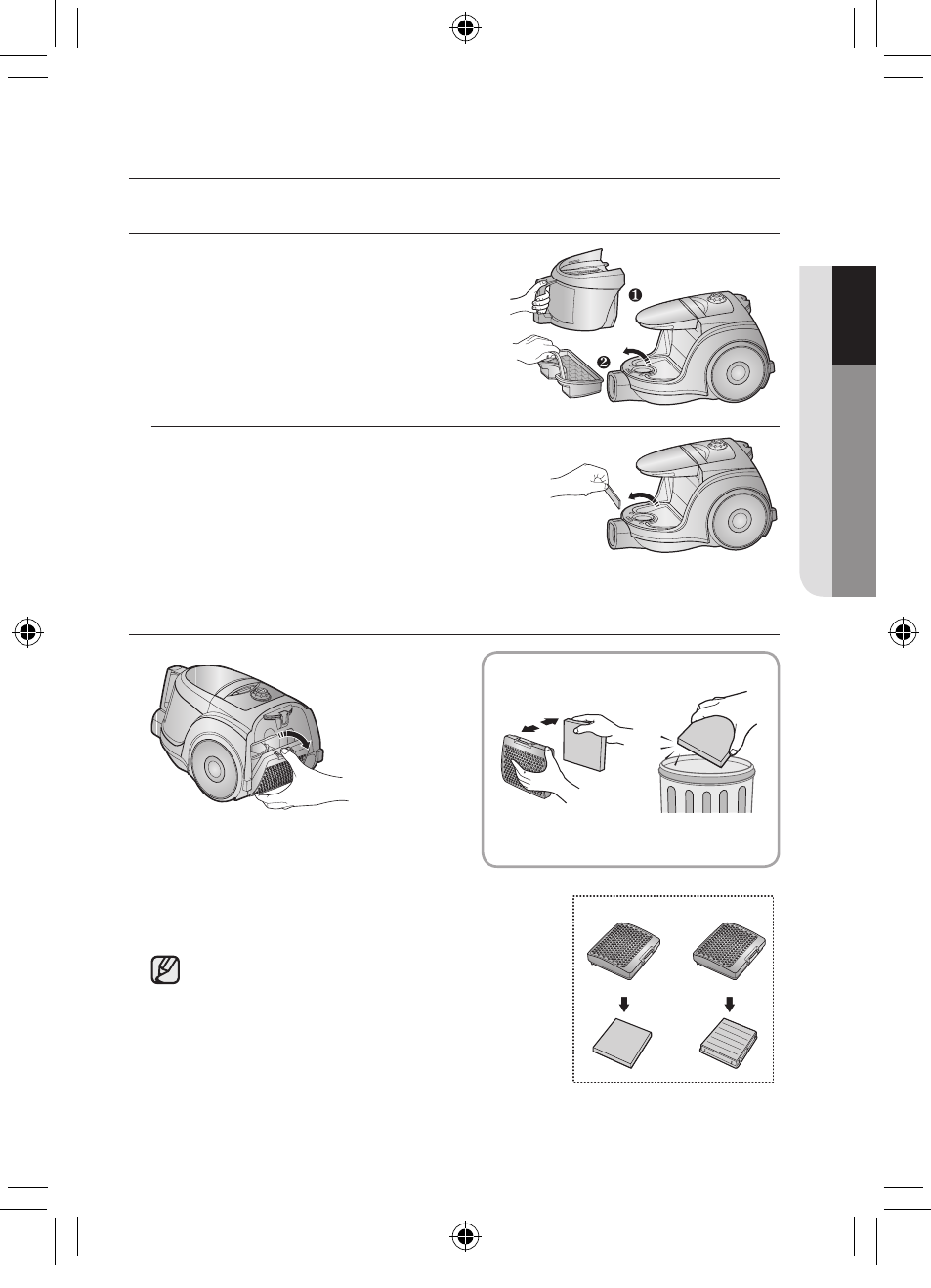 ❶

❷