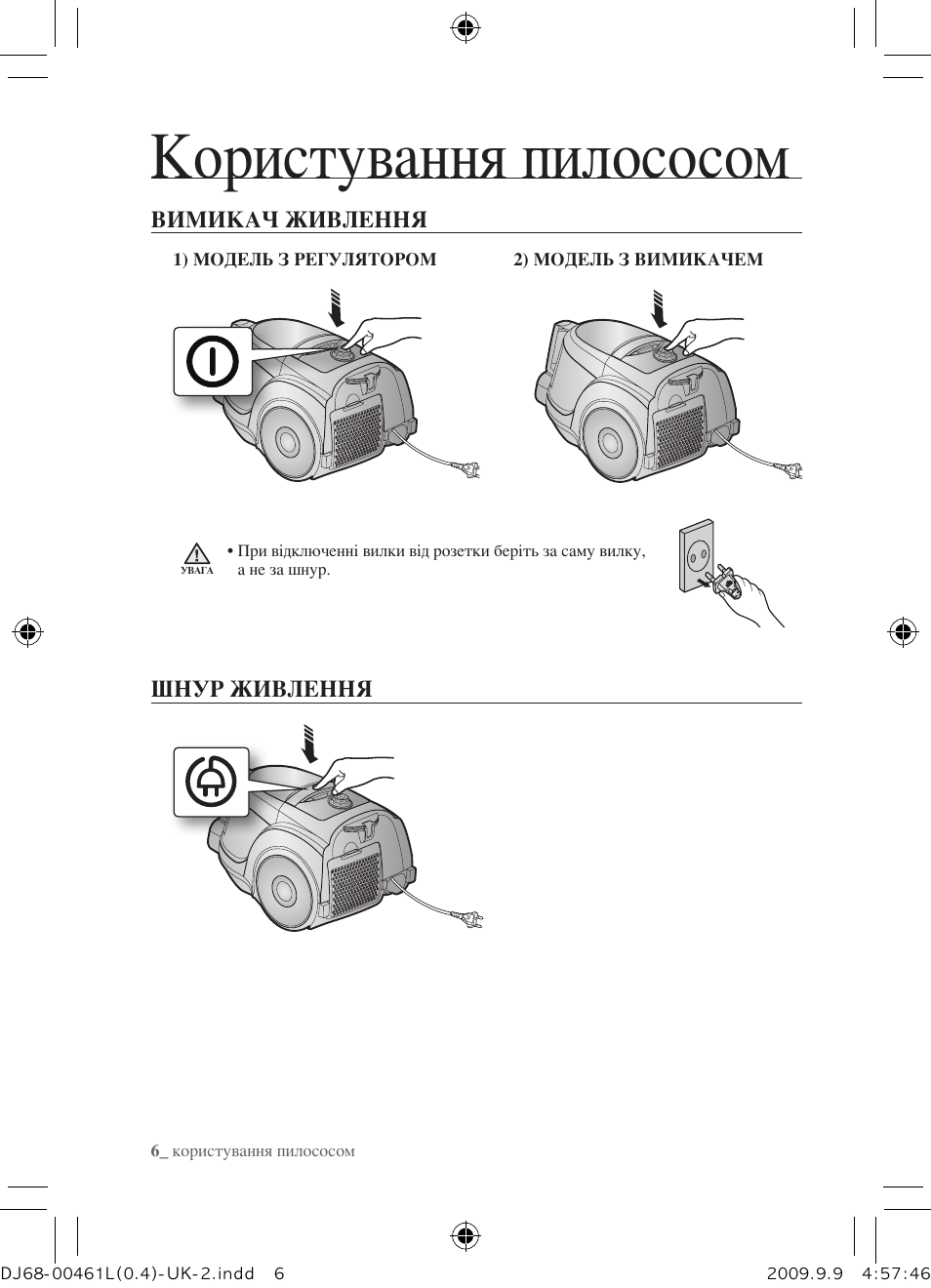 Користування пилососом

ВИМИКАЧ ЖИВЛЕННЯ

1) МОДЕЛЬ З РЕГУЛЯТОРОМ

2) МОДЕЛЬ З ВИМИКАЧЕМ

УВАГА

• При відключенні вилки від розетки беріть за саму вилку, а не за шнур.

ШНУР ЖИВЛЕННЯ

6_ користування пилососом

DJ68-00461L(0.4)-UK-2.indd 6

2009.9.9 4:57:46