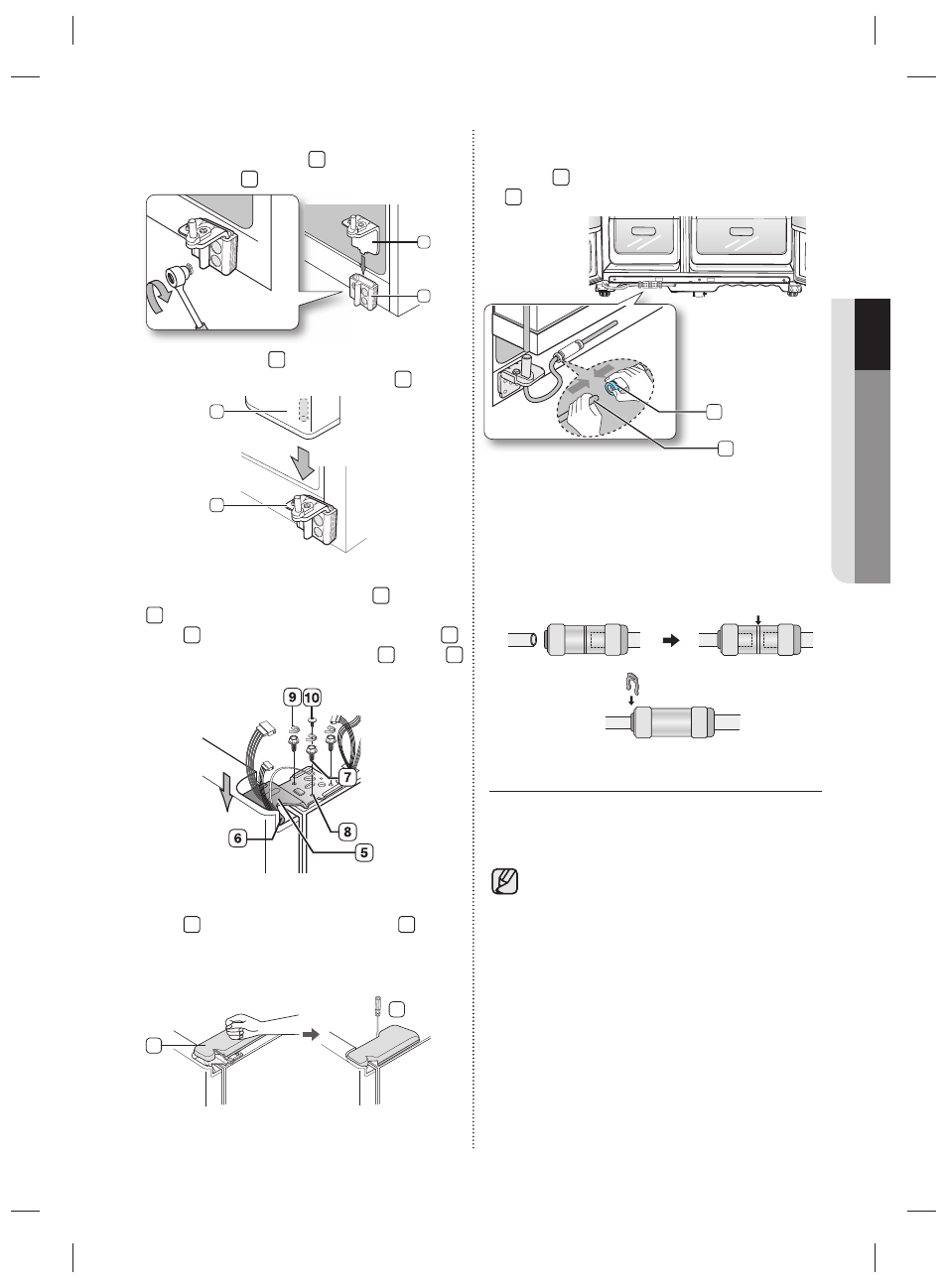 9
10
7
8
6
5