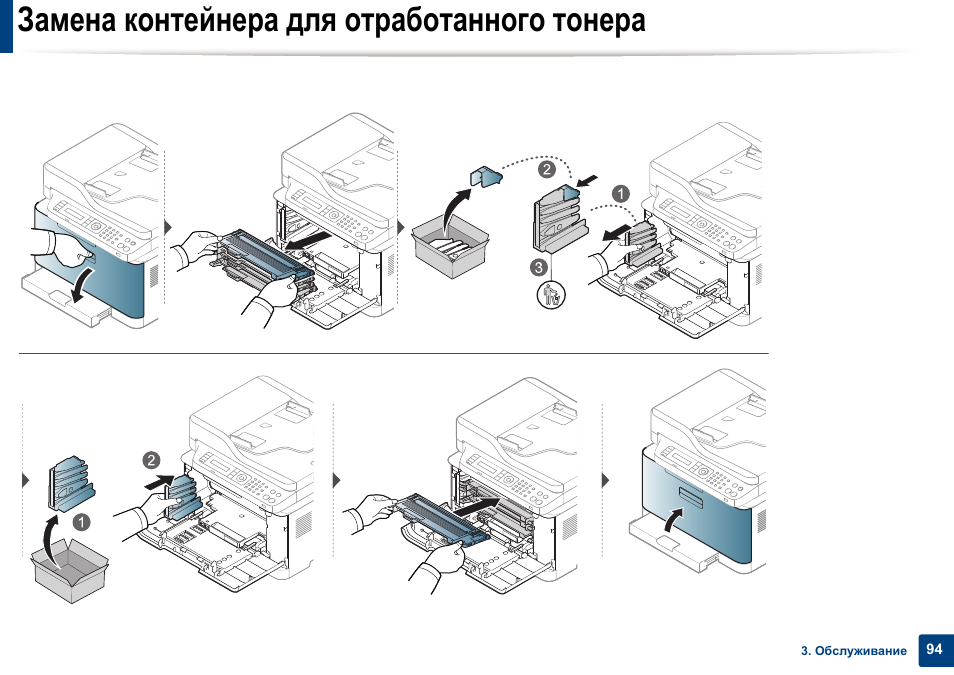 Замена контейнера для отработанного тонера

2

1

3

2

1

3. Обслуживание

94