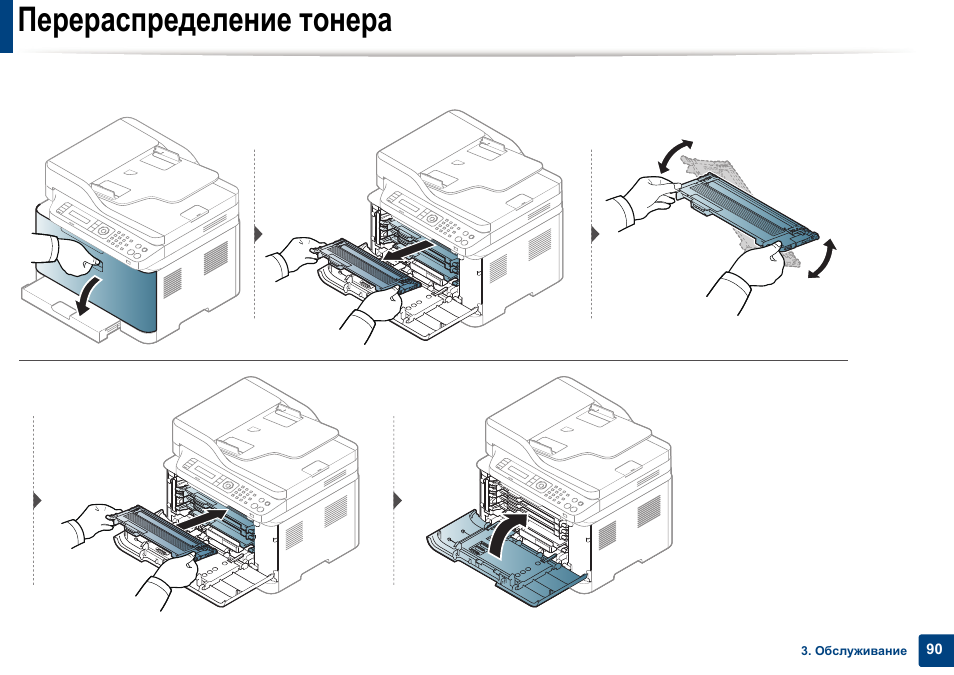 Перераспределение тонера

3. Обслуживание 90