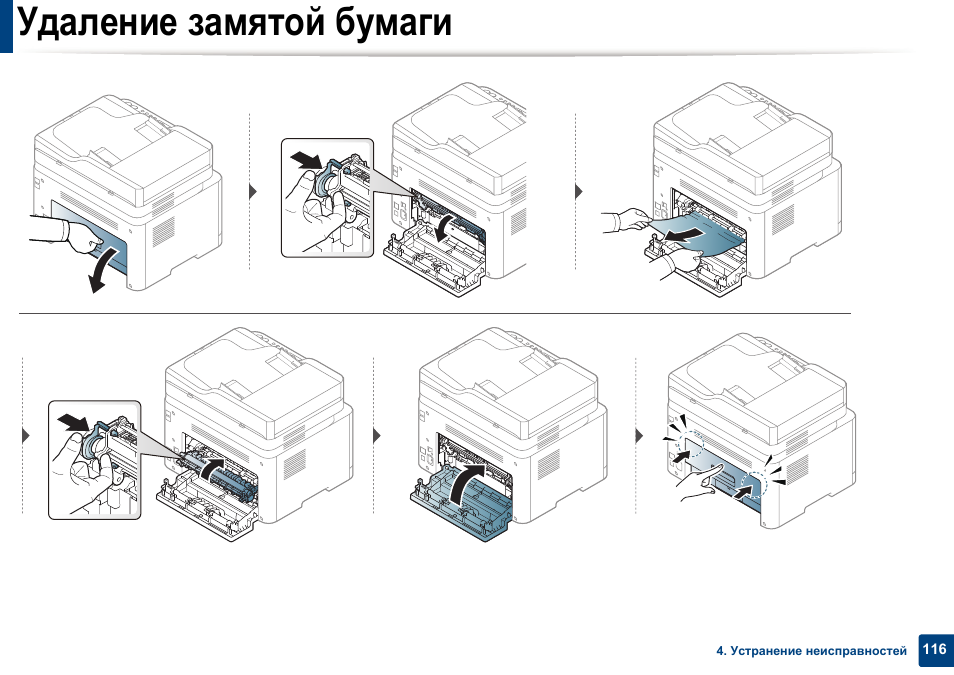 Удаление замятой бумаги

4. Устранение неисправностей 116