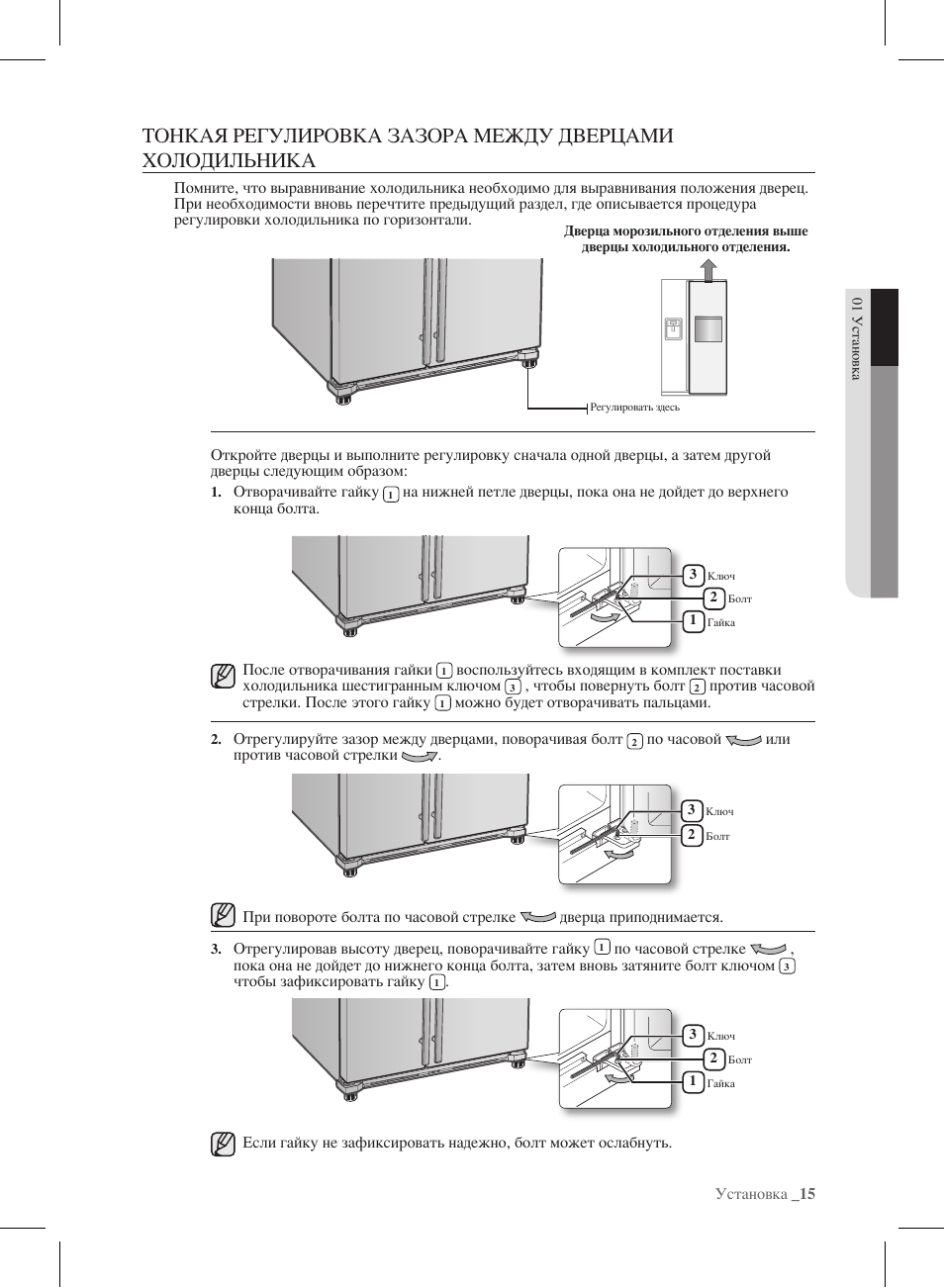 ТОНКАЯ РЕГУЛИРОВКА ЗАЗОРА МЕЖДУ ДВЕРЦАМИ ХОЛОДИЛЬНИКА

Помните, что выравнивание холодильника необходимо для выравнивания положения дверец. При необходимости вновь перечтите предыдущий раздел, где описывается процедура регулировки холодильника по горизонтали.

Дверца морозильного отделения выше дверцы холодильного отделения.

Регулировать здесь

01 Установка

Откройте дверцы и выполните регулировку сначала одной дверцы, а затем другой дверцы следующим образом:

1. Отворачивайте гайку 1 на нижней петле дверцы, пока она не дойдет до верхнего конца болта.

3 Ключ
2 Болт
1 Гайка

После отворачивания гайки 1 воспользуйтесь входящим в комплект поставки холодильника шестигранным ключом 3 , чтобы повернуть болт 2 против часовой стрелки. После этого гайку 1 можно будет отворачивать пальцами.

2. Отрегулируйте зазор между дверцами, поворачивая болт 2 по часовой или против часовой стрелки .

3 Ключ
2 Болт

При повороте болта по часовой стрелке дверца приподнимается.

3. Отрегулировав высоту дверец, поворачивайте гайку 1 по часовой стрелке , пока она не дойдет до нижнего конца болта, затем вновь затяните болт ключом 3 чтобы зафиксировать гайку 1.

3 Ключ
2 Болт
1 Гайка

Если гайку не зафиксировать надежно, болт может ослабнуть.

Установка _15