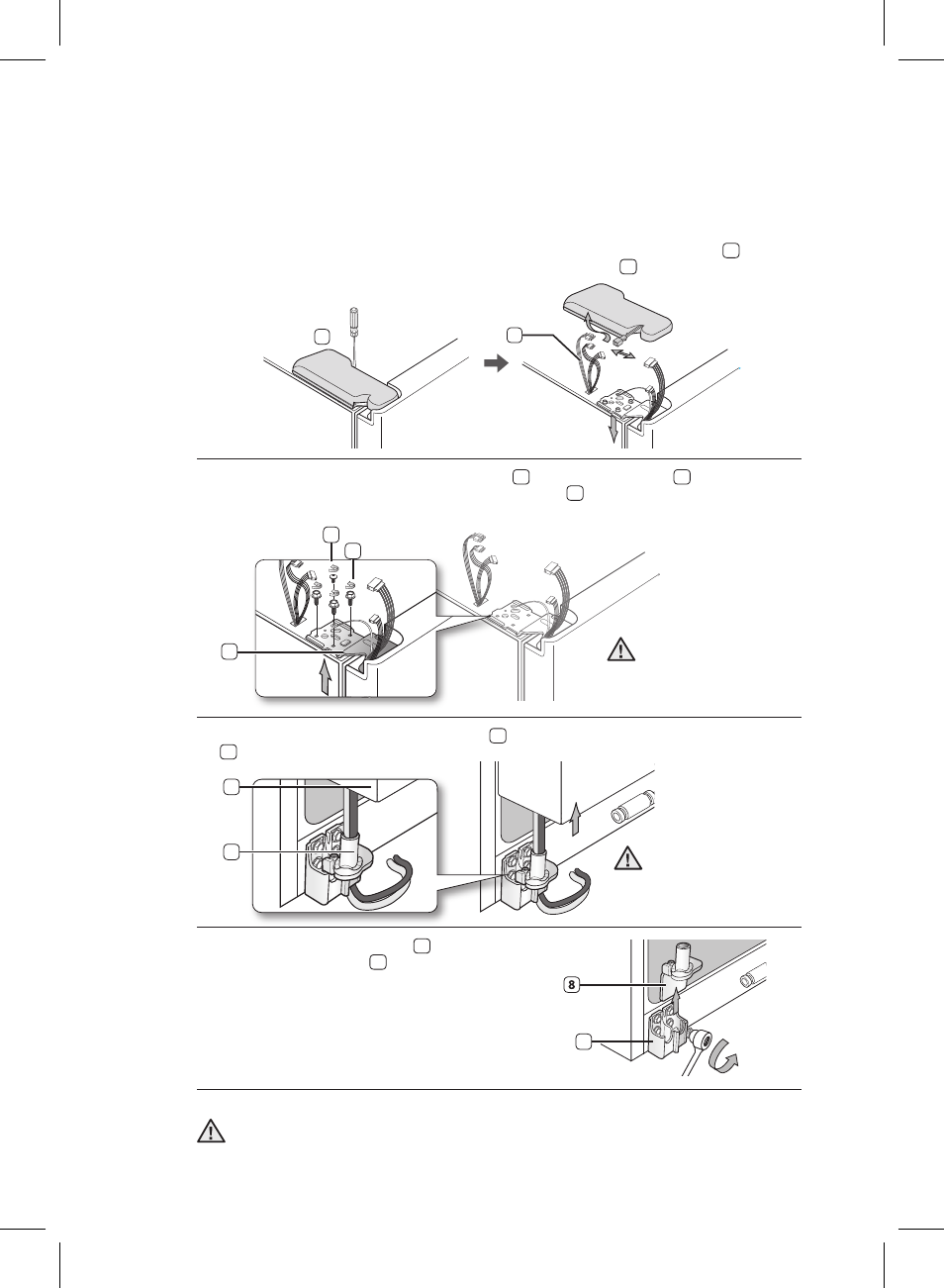 8