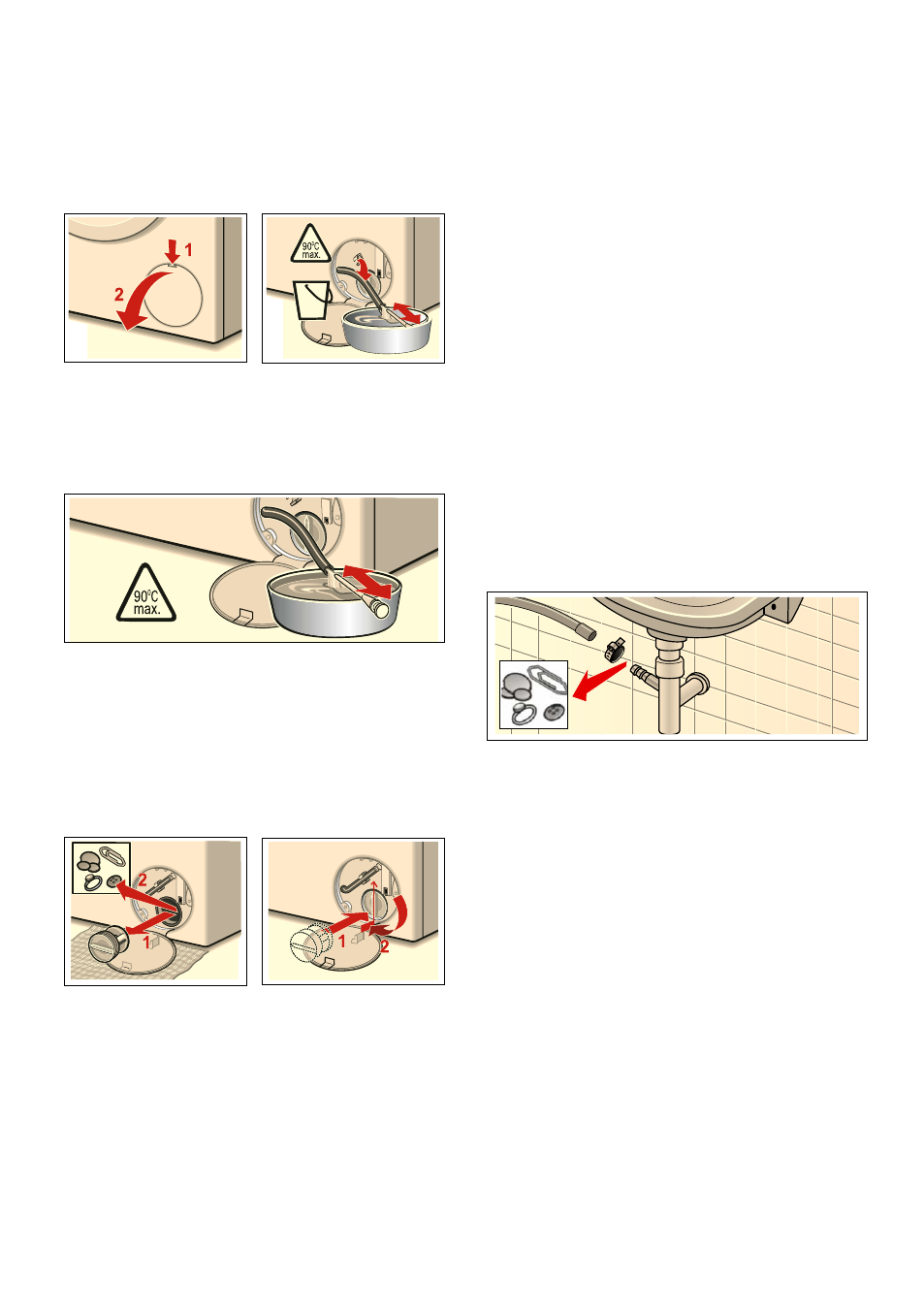 1
2

90°C max.

90°C max.

2
1

1
2