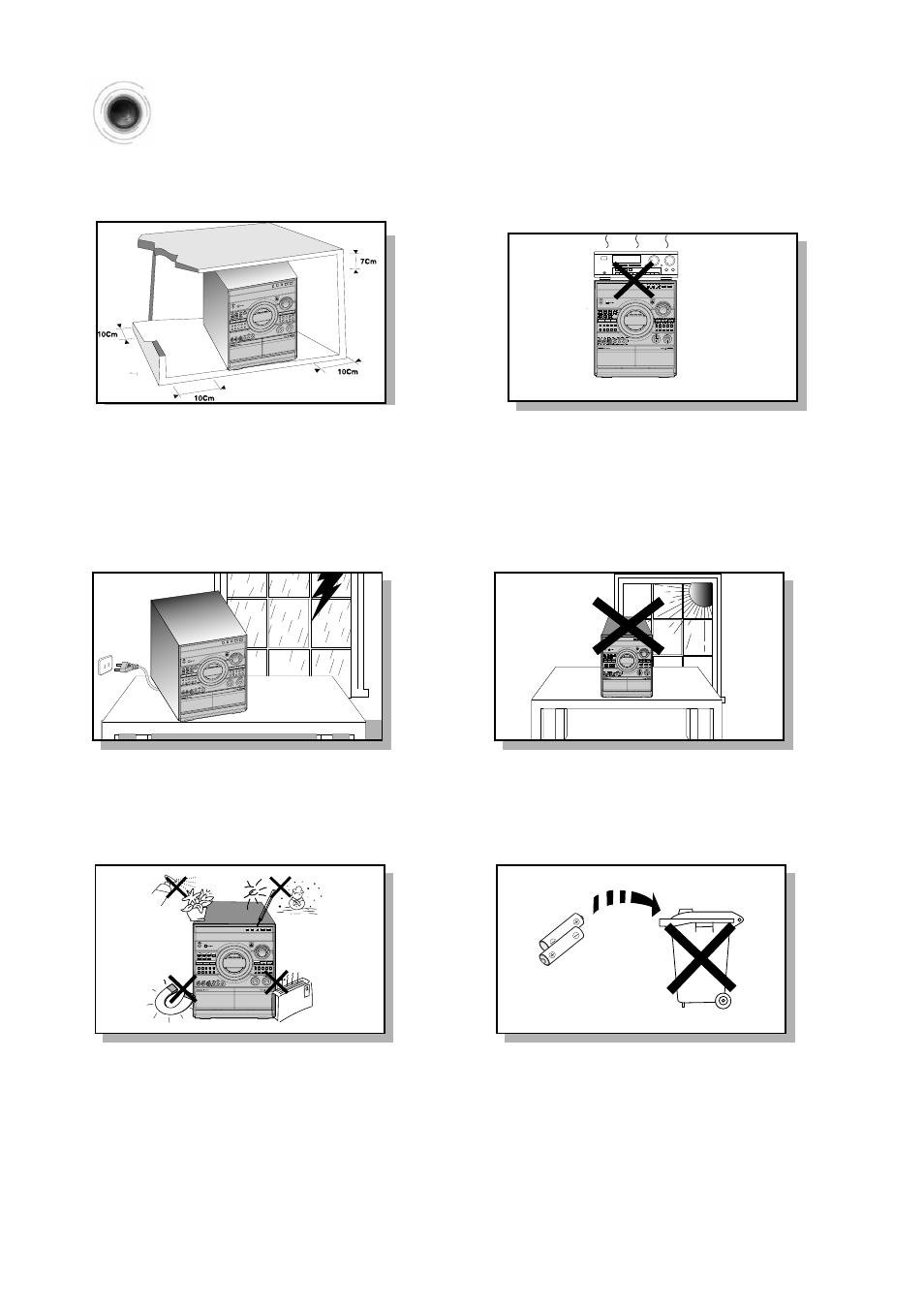 7Cm

10Cm

10Cm

10Cm