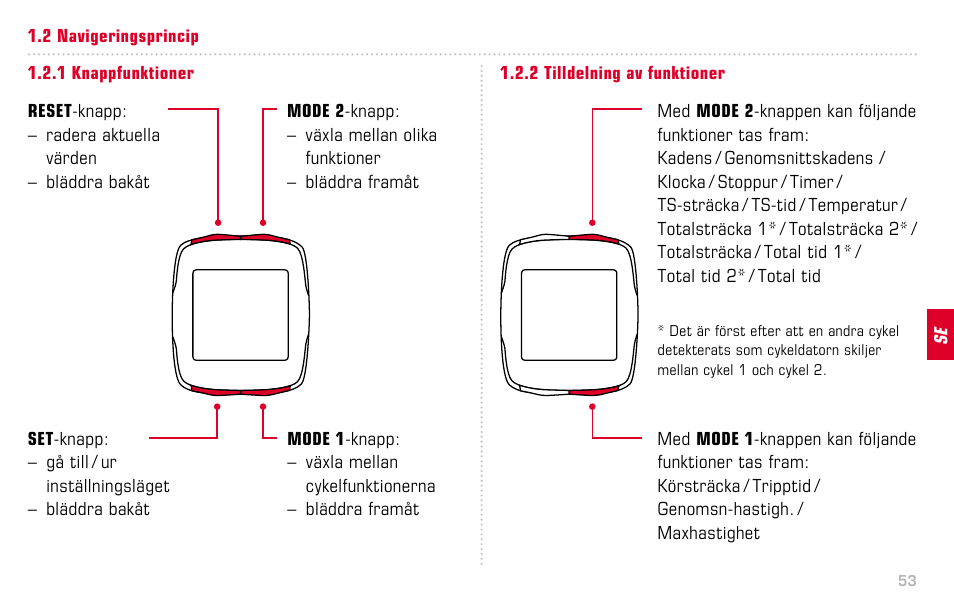 1.2 Navigeringsprincip

1.2.1 Knappfunktioner

RESET-knapp:
– radera aktuella värden
– bläddra bakåt

MODE 2-knapp:
– växla mellan olika funktioner
– bläddra framåt

SET-knapp:
– gå till / ur inställningsläget
– bläddra bakåt

MODE 1-knapp:
– växla mellan cykelfunktionerna
– bläddra framåt

1.2.2 Tilldelning av funktioner

Med MODE 2-knappen kan följande funktioner tas fram: Kadens / Genomsnittskadens / Klocka / Stoppur / Timer / TS-sträcka / TS-tid / Temperatur / Totalsträcka 1* / Totalsträcka 2* / Totalsträcka / Total tid 1* / Total tid 2* / Total tid

* Det är först efter att en andra cykel detekterats som cykeldatorn skiljer mellan cykel 1 och cykel 2.

Med MODE 1-knappen kan följande funktioner tas fram: Körsträcka / Tripptid / Genomsn-hastigh. / Maxhastighet

SE

53