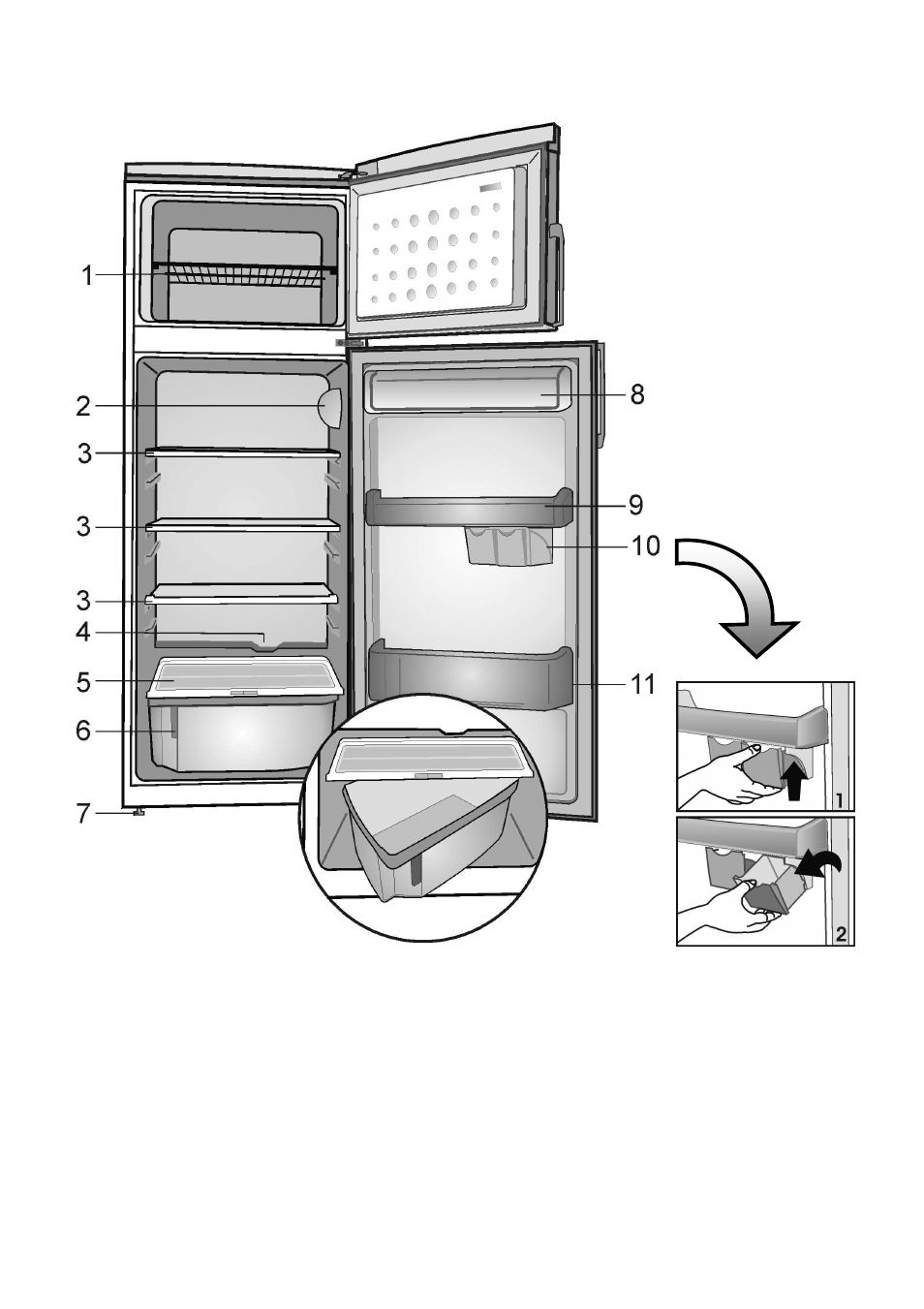 1
2
3
3
3
4
5
6
7
8
9
10
11
1
2