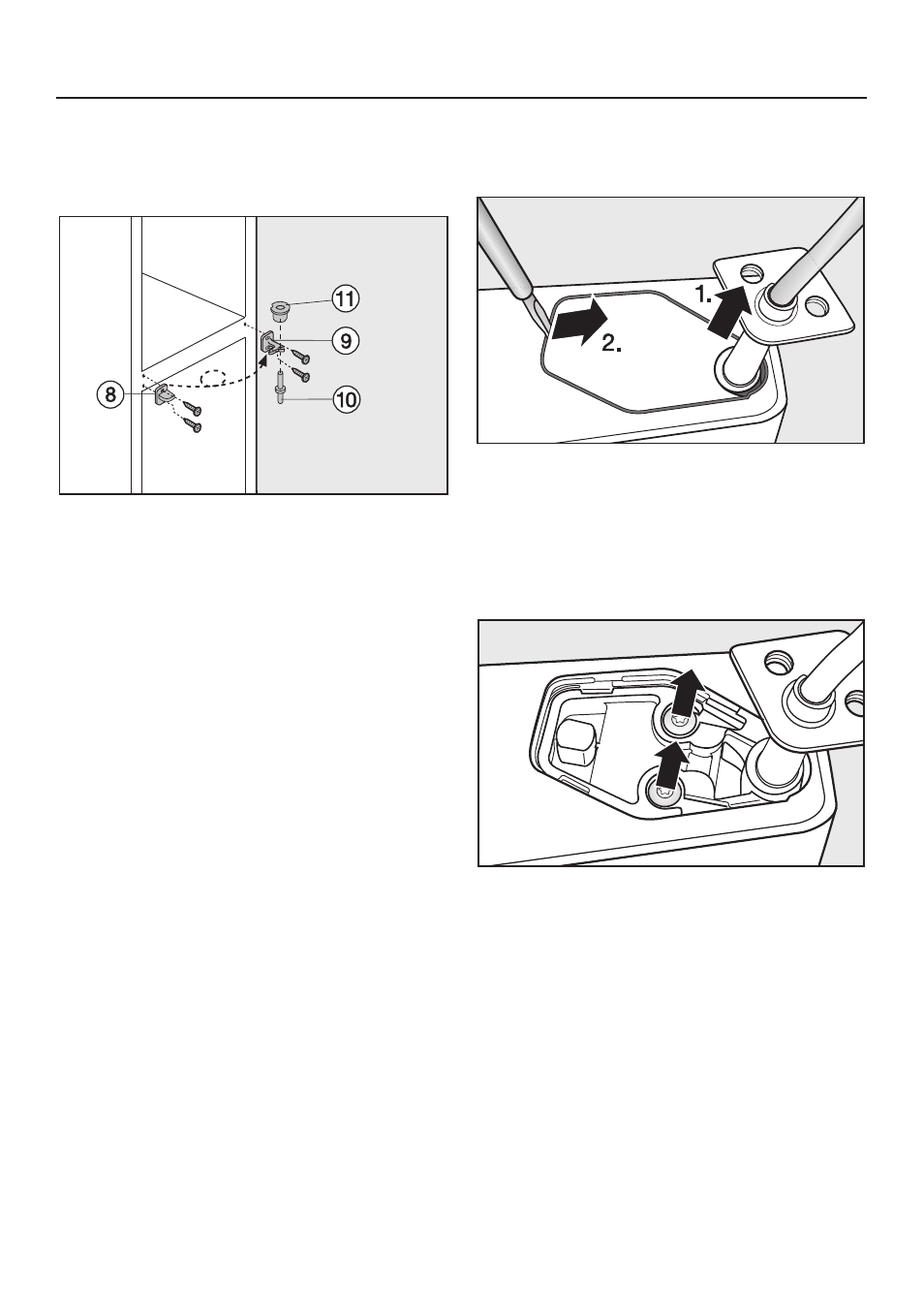 11

9

8

10

1.

2.