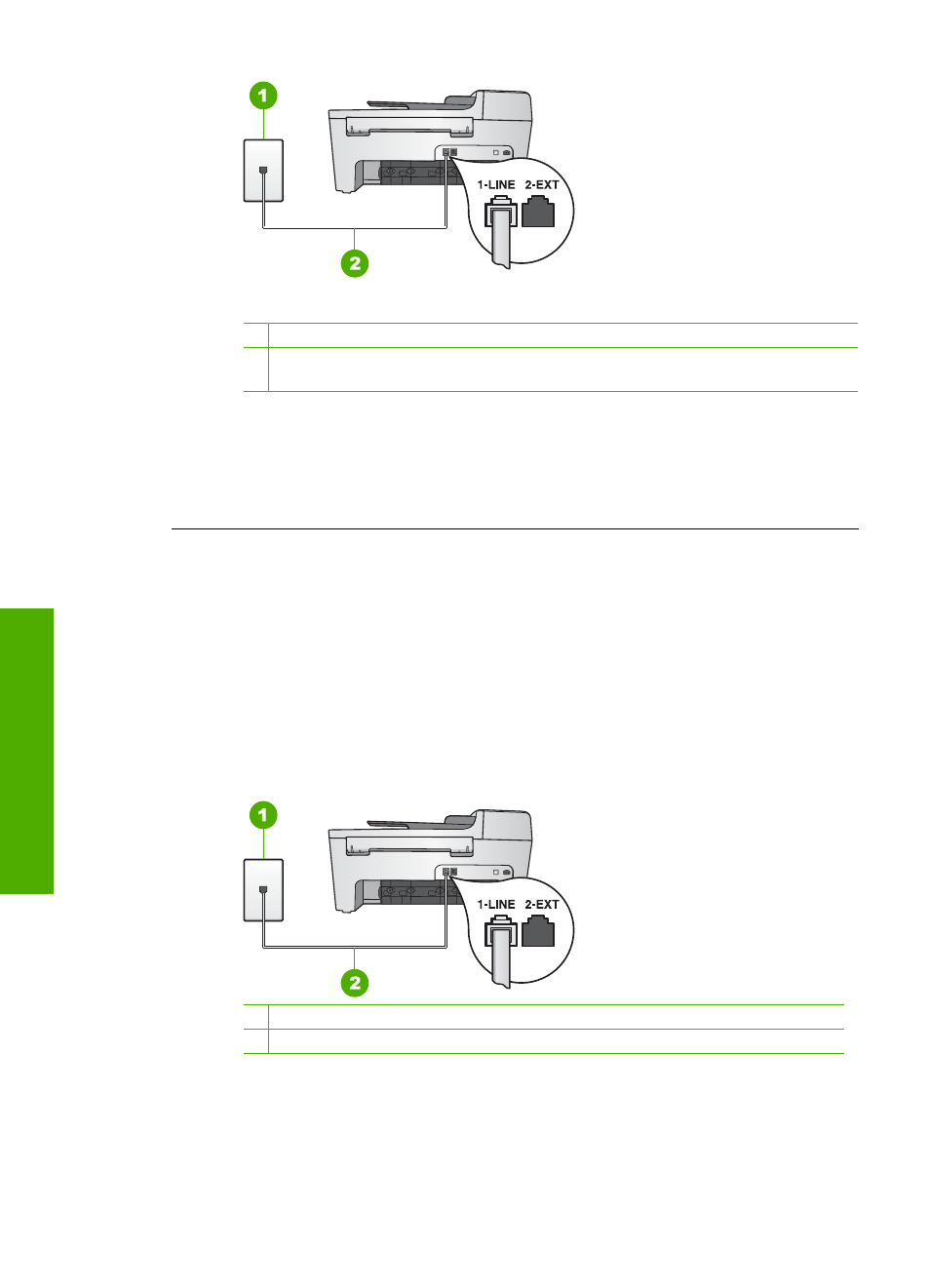 1

1-LINE 2-EXT

2

1

1-LINE 2-EXT

2