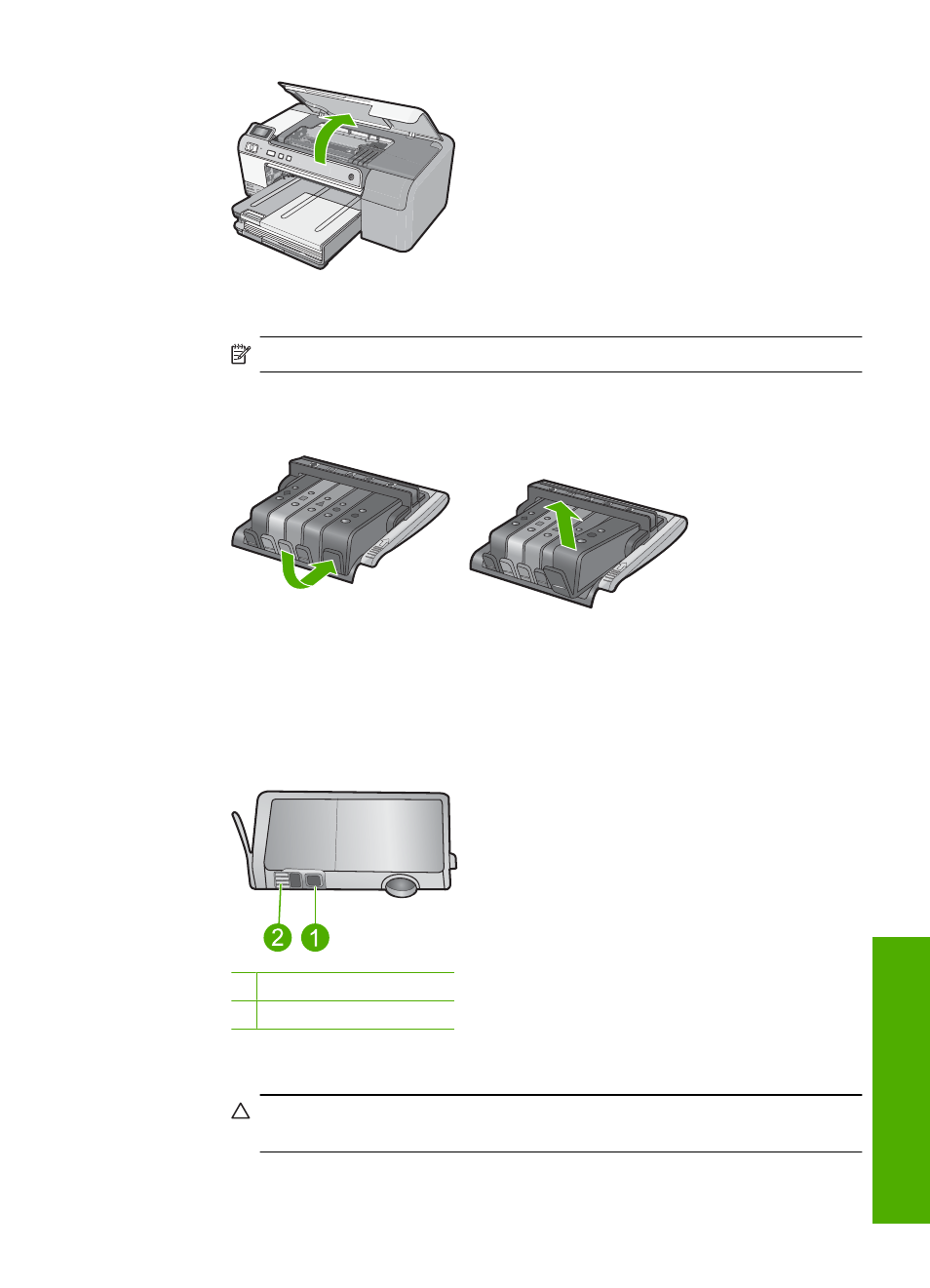 2

1