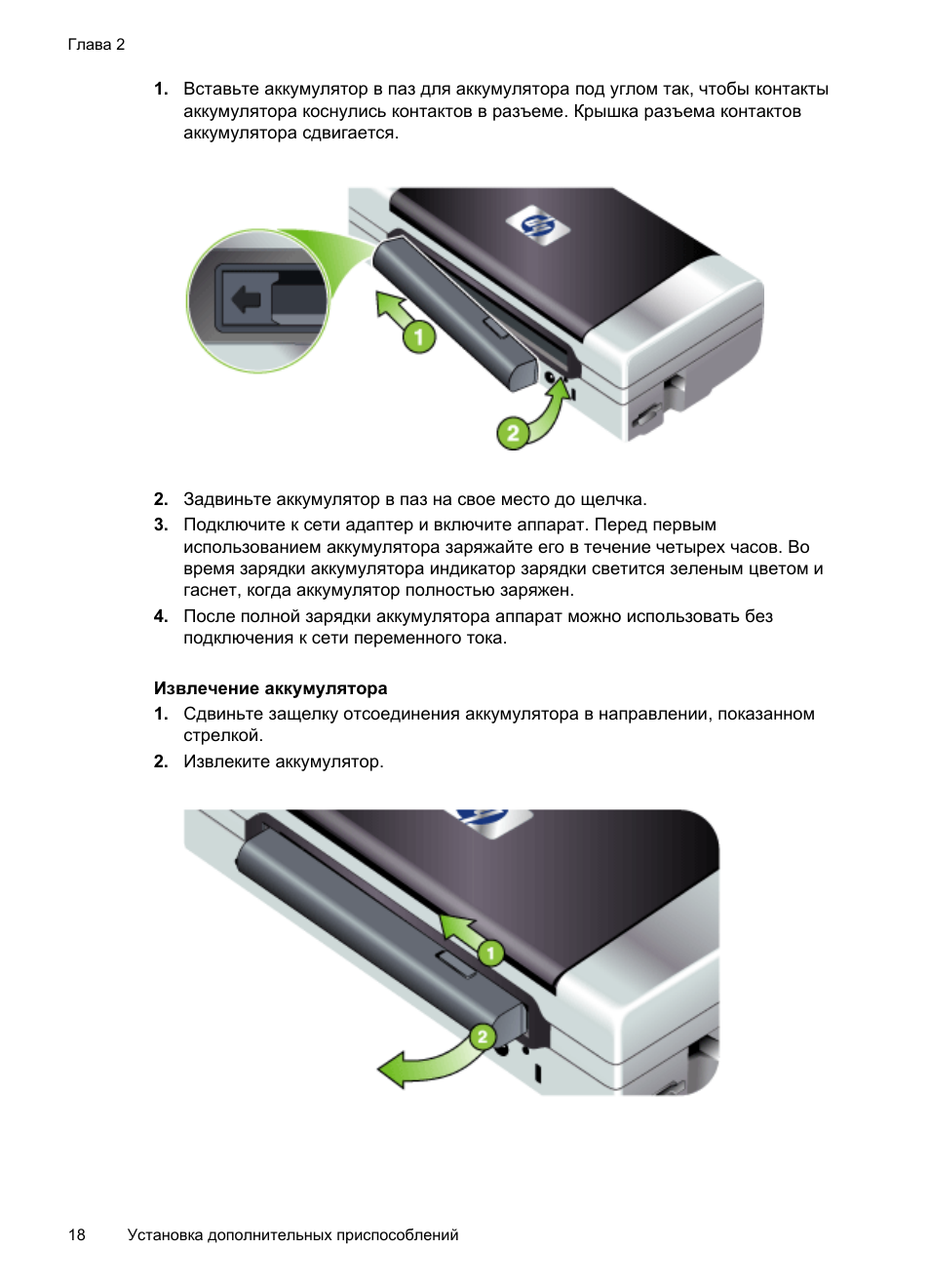 Глава 2

1. Вставьте аккумулятор в паз для аккумулятора под углом так, чтобы контакты аккумулятора коснулись контактов в разъеме. Крышка разъема контактов аккумулятора сдвигается.

1

2

2. Задвиньте аккумулятор в паз на свое место до щелчка.

3. Подключите к сети адаптер и включите аппарат. Перед первым использованием аккумулятора заряжайте его в течение четырех часов. Во время зарядки аккумулятора индикатор зарядки светится зеленым цветом и гаснет, когда аккумулятор полностью заряжен.

4. После полной зарядки аккумулятора аппарат можно использовать без подключения к сети переменного тока.

Извлечение аккумулятора

1. Сдвиньте защелку отсоединения аккумулятора в направлении, показанном стрелкой.

2. Извлеките аккумулятор.

1

2

18 Установка дополнительных приспособлений