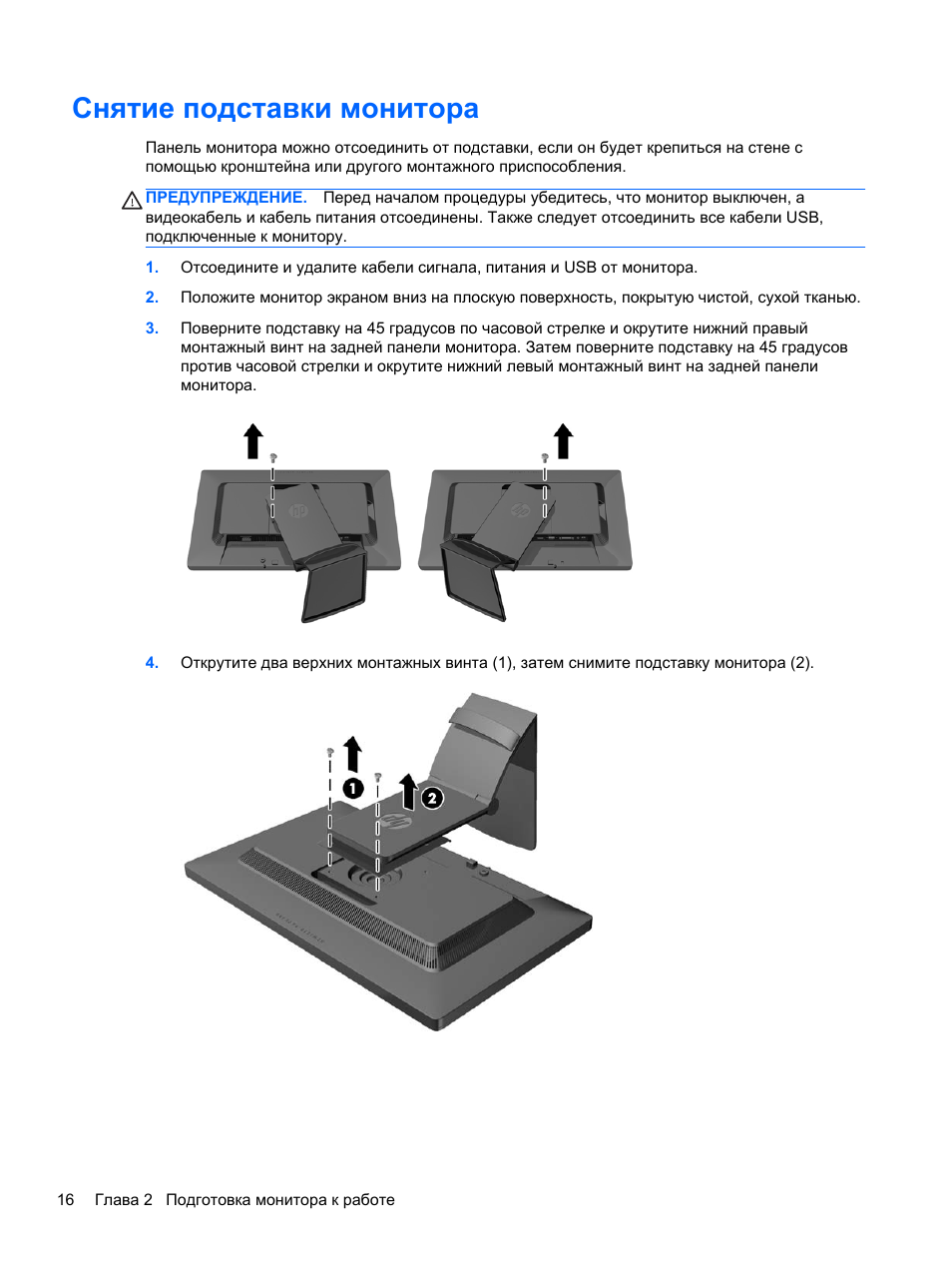 Снятие подставки монитора

Панель монитора можно отсоединить от подставки, если он будет крепиться на стене с помощью кронштейна или другого монтажного приспособления.

ПРЕДУПРЕЖДЕНИЕ. Перед началом процедуры убедитесь, что монитор выключен, а видеокабель и кабель питания отсоединены. Также следует отсоединить все кабели USB, подключенные к монитору.

1. Отсоедините и удалите кабели сигнала, питания и USB от монитора.

2. Положите монитор экраном вниз на плоскую поверхность, покрытую чистой, сухой тканью.

3. Поверните подставку на 45 градусов по часовой стрелке и окрутите нижний правый монтажный винт на задней панели монитора. Затем поверните подставку на 45 градусов против часовой стрелки и окрутите нижний левый монтажный винт на задней панели монитора.

4. Открутите два верхних монтажных винта (1), затем снимите подставку монитора (2).

1

2

16 Глава 2 Подготовка монитора к работе