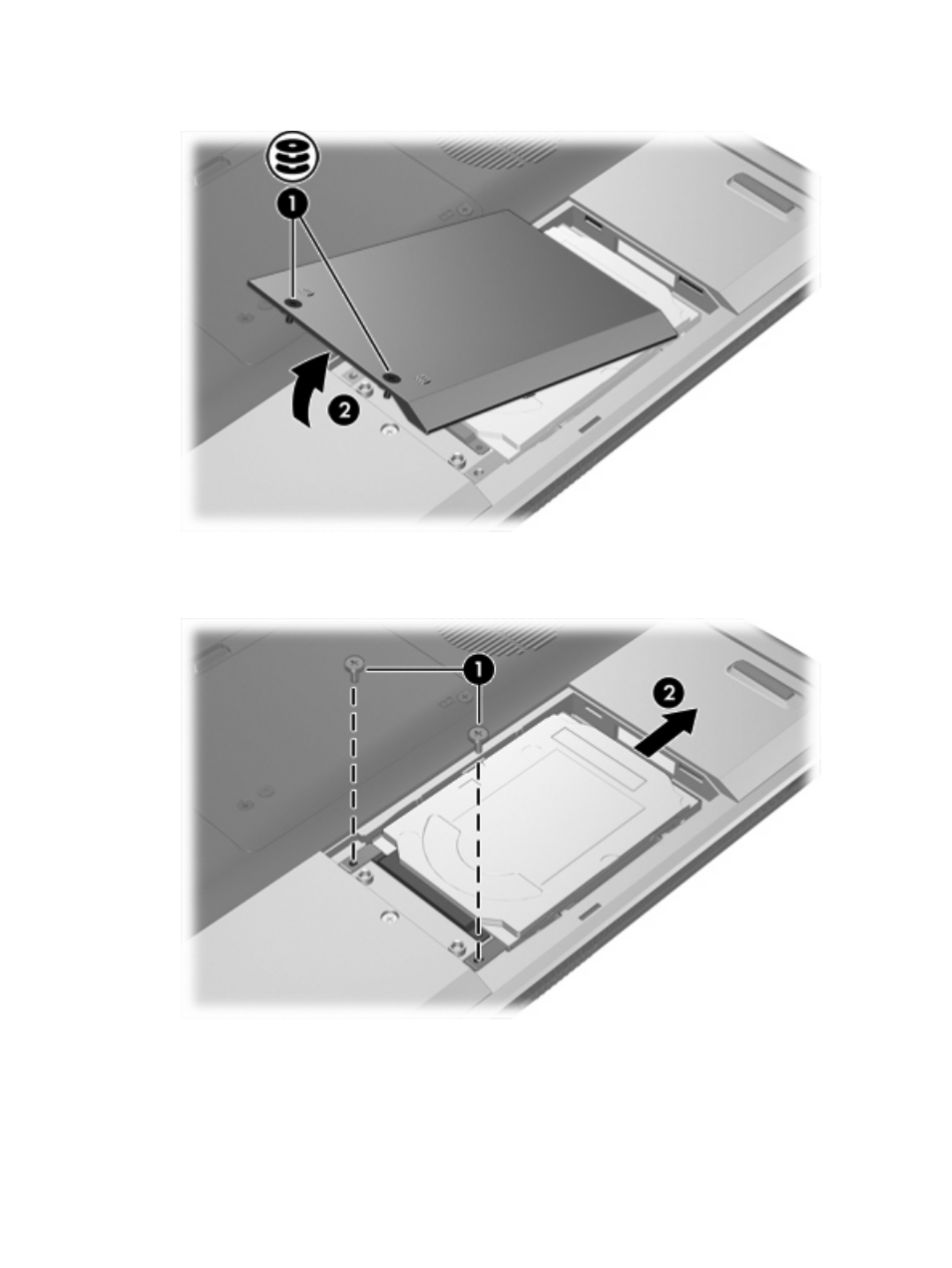 1

2

1

2