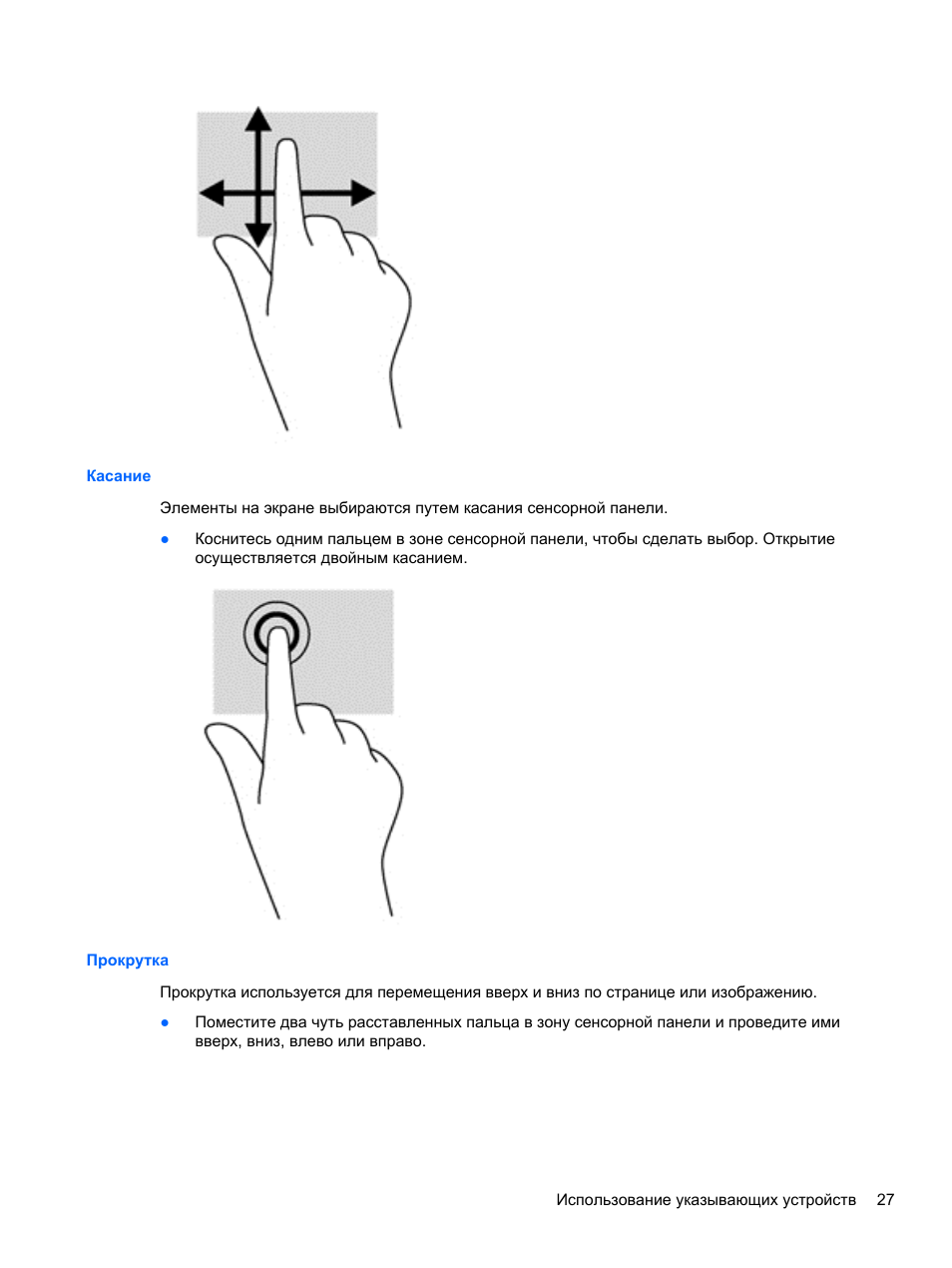 Касание

Элементы на экране выбираются путем касания сенсорной панели.

● Коснитесь одним пальцем в зоне сенсорной панели, чтобы сделать выбор. Открытие осуществляется двойным касанием.

Прокрутка

Прокрутка используется для перемещения вверх и вниз по странице или изображению.

● Поместите два чуть расставленных пальца в зону сенсорной панели и проведите ими вверх, вниз, влево или вправо.

Использование указывающих устройств 27