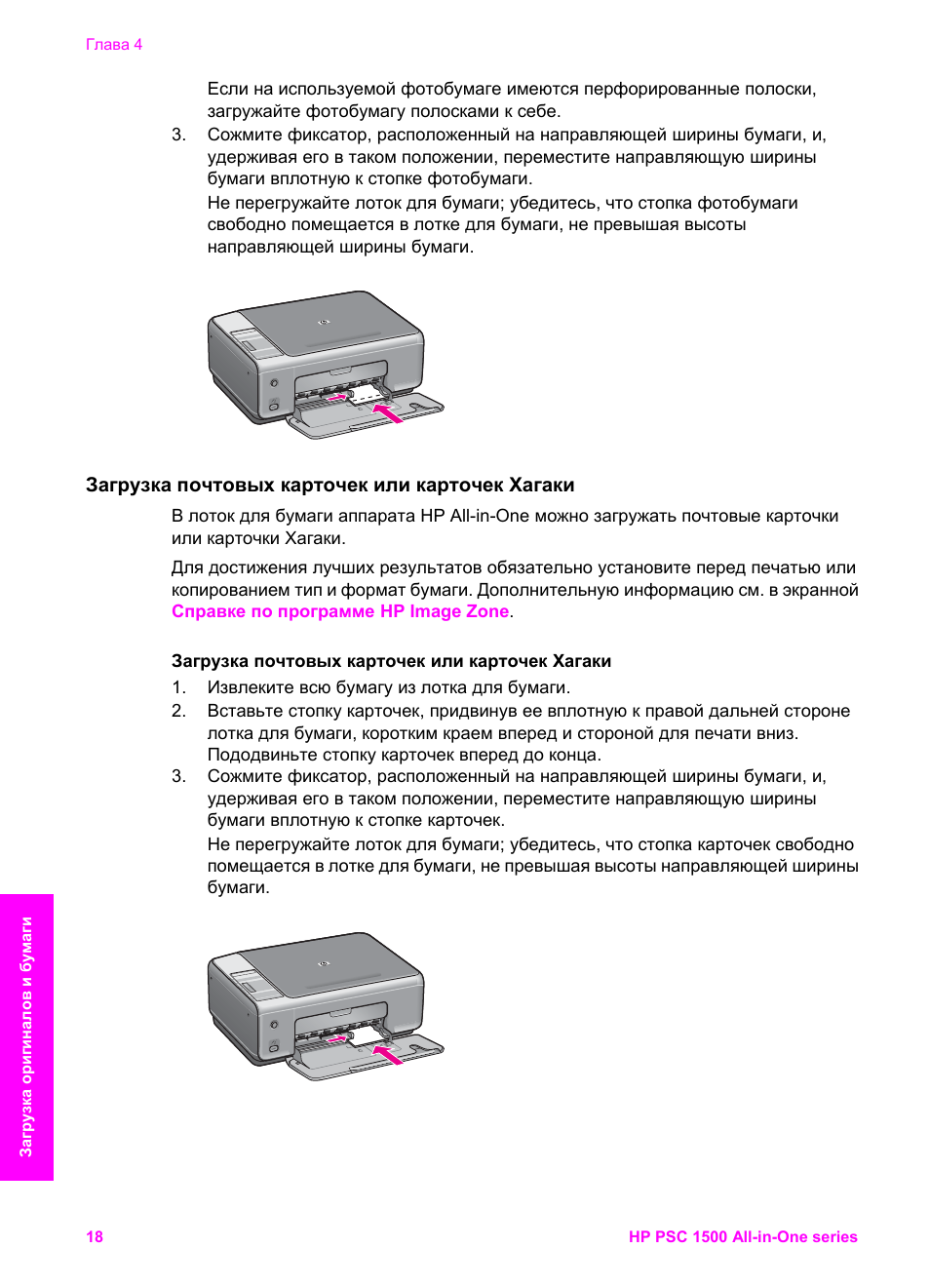 Глава 4

Если на используемой фотобумаге имеются перфорированные полоски, загружайте фотобумагу полосками к себе.

3. Сожмите фиксатор, расположенный на направляющей ширины бумаги, и, удерживая его в таком положении, переместите направляющую ширины бумаги вплотную к стопке фотобумаги.
Не перегружайте лоток для бумаги; убедитесь, что стопка фотобумаги свободно помещается в лотке для бумаги, не превышая высоты направляющей ширины бумаги.

Загрузка почтовых карточек или карточек Хагаки

В лоток для бумаги аппарата HP All-in-One можно загружать почтовые карточки или карточки Хагаки.

Для достижения лучших результатов обязательно установите перед печатью или копированием тип и формат бумаги. Дополнительную информацию см. в экранной Справке по программе HP Image Zone.

Загрузка почтовых карточек или карточек Хагаки

1. Извлеките всю бумагу из лотка для бумаги.
2. Вставьте стопку карточек, придвинув ее вплотную к правой дальней стороне лотка для бумаги, коротким краем вперед и стороной для печати вниз. Пододвиньте стопку карточек вперед до конца.
3. Сожмите фиксатор, расположенный на направляющей ширины бумаги, и, удерживая его в таком положении, переместите направляющую ширины бумаги вплотную к стопке карточек.
Не перегружайте лоток для бумаги; убедитесь, что стопка карточек свободно помещается в лотке для бумаги, не превышая высоты направляющей ширины бумаги.

Загрузка оригиналов и бумаги

18

HP PSC 1500 All-in-One series