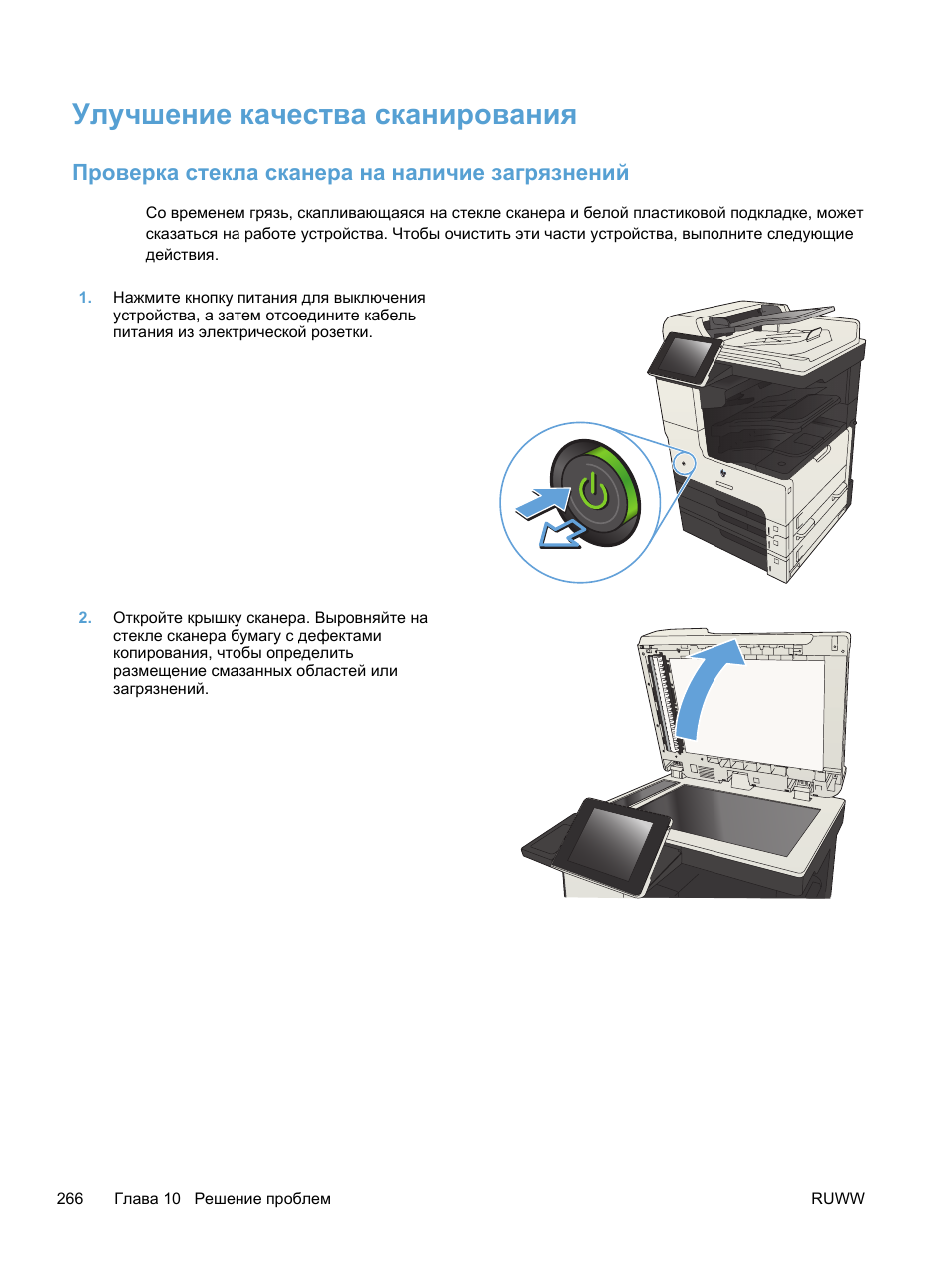 Улучшение качества сканирования

Проверка стекла сканера на наличие загрязнений

Со временем грязь, скапливающаяся на стекле сканера и белой пластиковой подкладке, может сказаться на работе устройства. Чтобы очистить эти части устройства, выполните следующие действия.

1. Нажмите кнопку питания для выключения устройства, а затем отсоедините кабель питания из электрической розетки.

2. Откройте крышку сканера. Выровняйте на стекле сканера бумагу с дефектами копирования, чтобы определить размещение смазанных областей или загрязнений.

266 Глава 10 Решение проблем RUWW