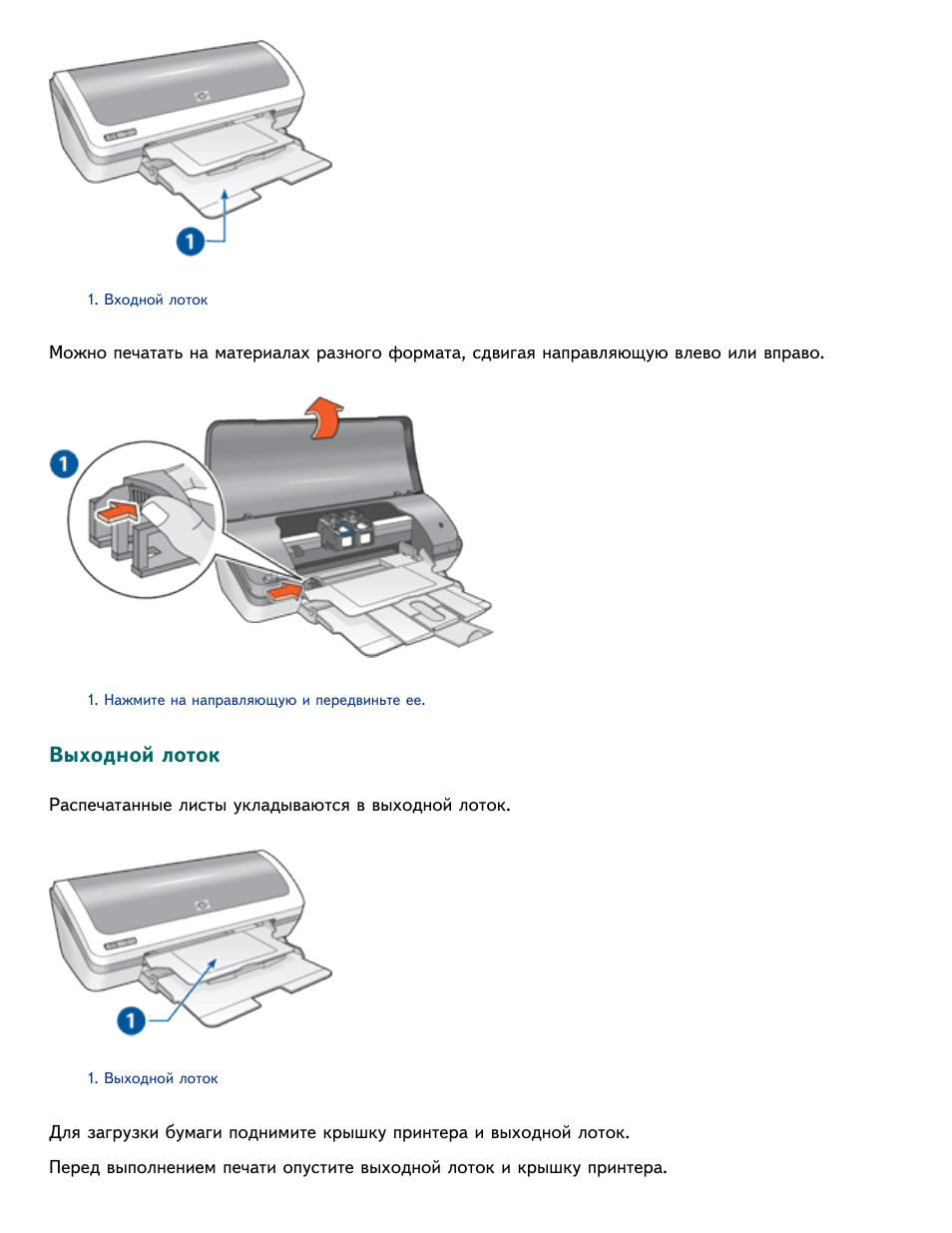 1

1. Входной лоток

Можно печатать на материалах разного формата, сдвигая направляющую влево или вправо.

1

1. Нажмите на направляющую и передвиньте ее.

Выходной лоток

Распечатанные листы укладываются в выходной лоток.

1

1. Выходной лоток

Для загрузки бумаги поднимите крышку принтера и выходной лоток.

Перед выполнением печати опустите выходной лоток и крышку принтера.