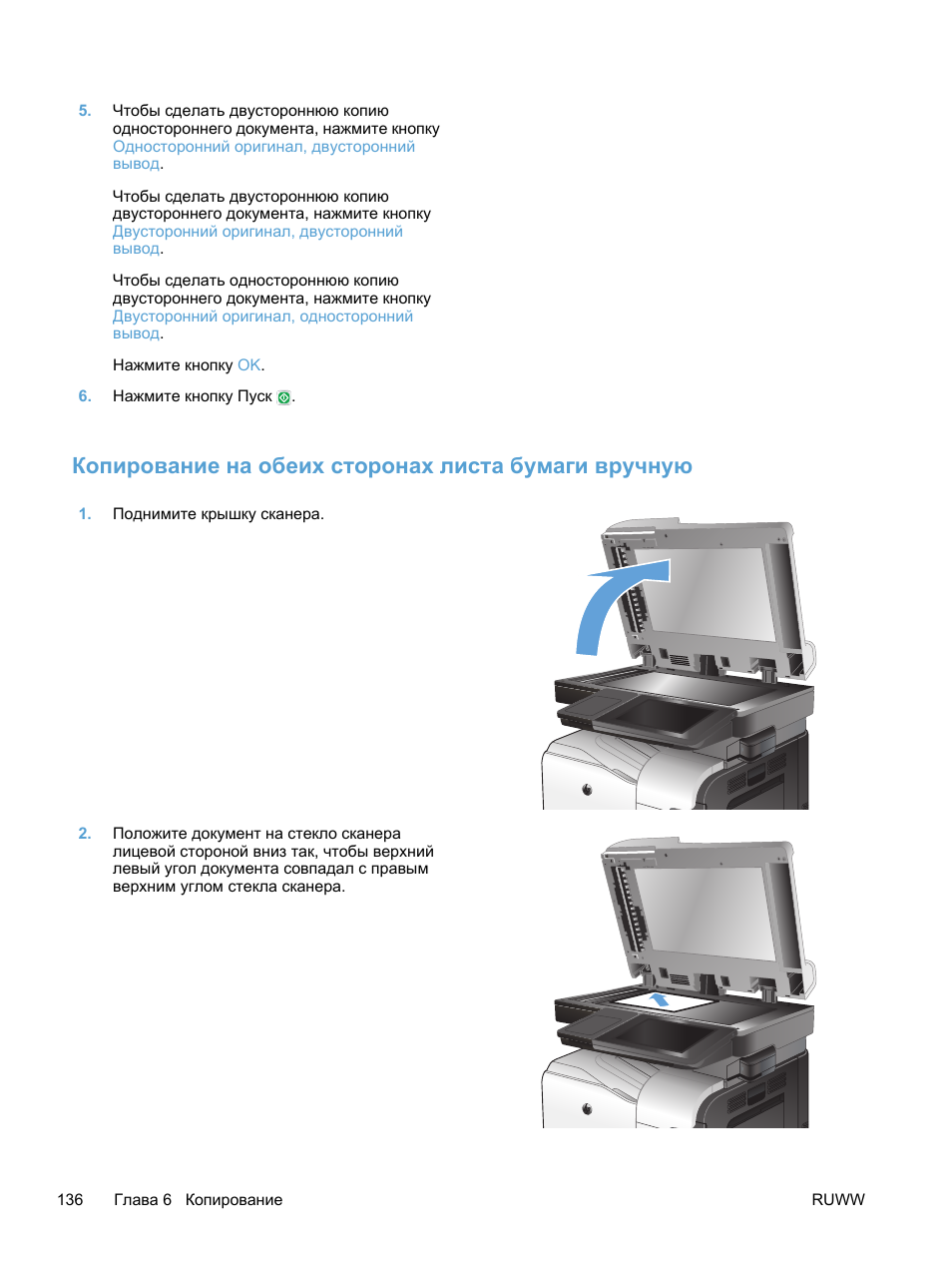 5. Чтобы сделать двустороннюю копию одностороннего документа, нажмите кнопку Односторонний оригинал, двусторонний вывод.

Чтобы сделать двустороннюю копию двустороннего документа, нажмите кнопку Двусторонний оригинал, двусторонний вывод.

Чтобы сделать одностороннюю копию двустороннего документа, нажмите кнопку Двусторонний оригинал, односторонний вывод.

Нажмите кнопку OK.

6. Нажмите кнопку Пуск.

Копирование на обеих сторонах листа бумаги вручную

1. Поднимите крышку сканера.

2. Положите документ на стекло сканера лицевой стороной вниз так, чтобы верхний левый угол документа совпадал с правым верхним углом стекла сканера.

136 Глава 6 Копирование RUWW